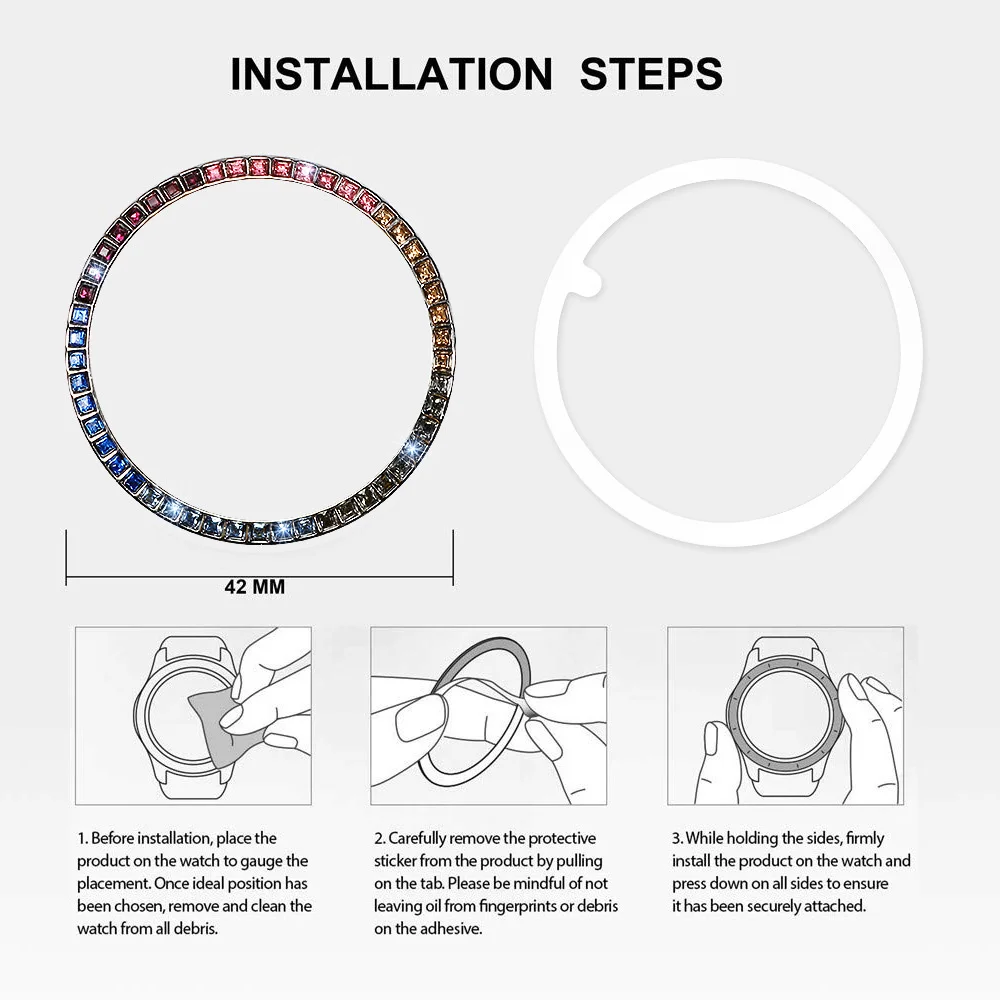 INSTALLATION STEPS

42 MM

1. Before installation, place the product on the watch to gauge the placement. Once ideal position has been chosen, remove and clean the watch from all debris.

2. Carefully remove the protective sticker from the product by pulling on the tab. Please be mindful of not leaving oil from fingerprints or debris on the adhesive.

3. While holding the sides, firmly install the product on the watch and press down on all sides to ensure it has been securely attached.