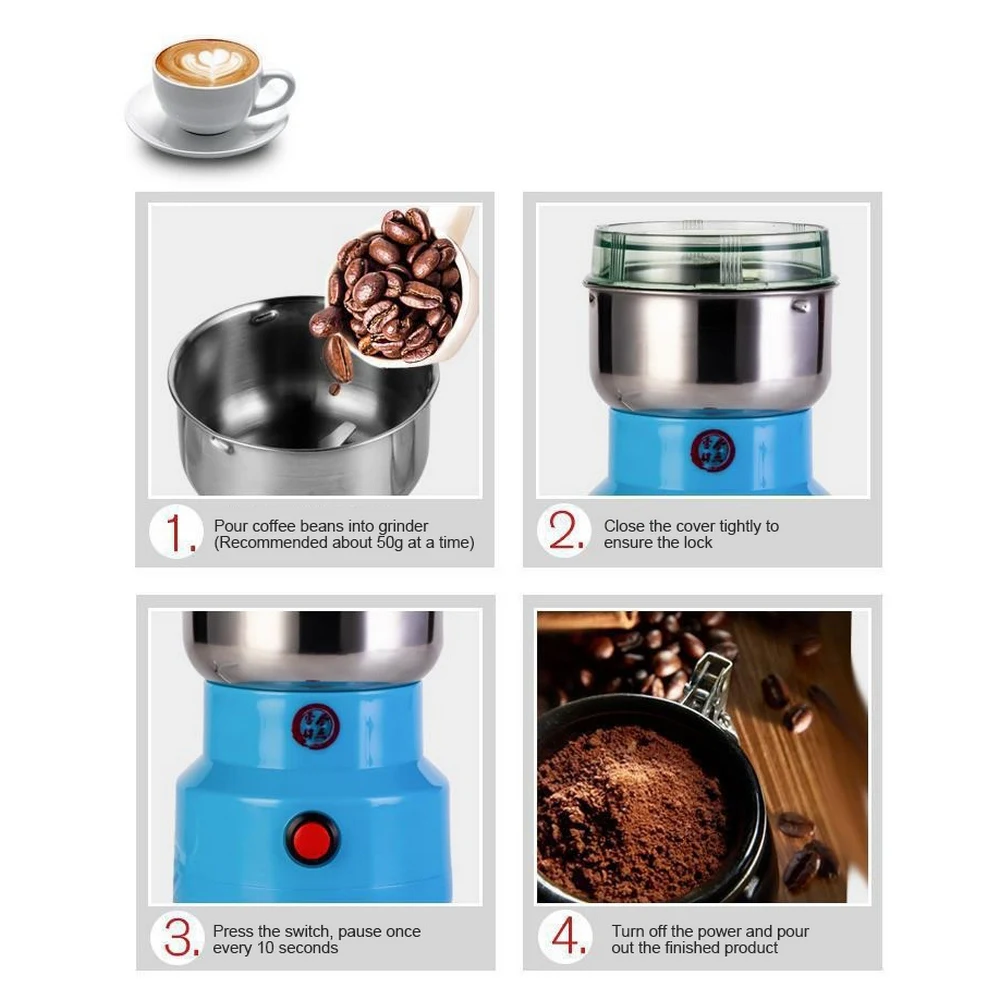 1. Pour coffee beans into grinder (Recommended about 50g at a time)

2. Close the cover tightly to ensure the lock

3. Press the switch, pause once every 10 seconds

4. Turn off the power and pour out the finished product