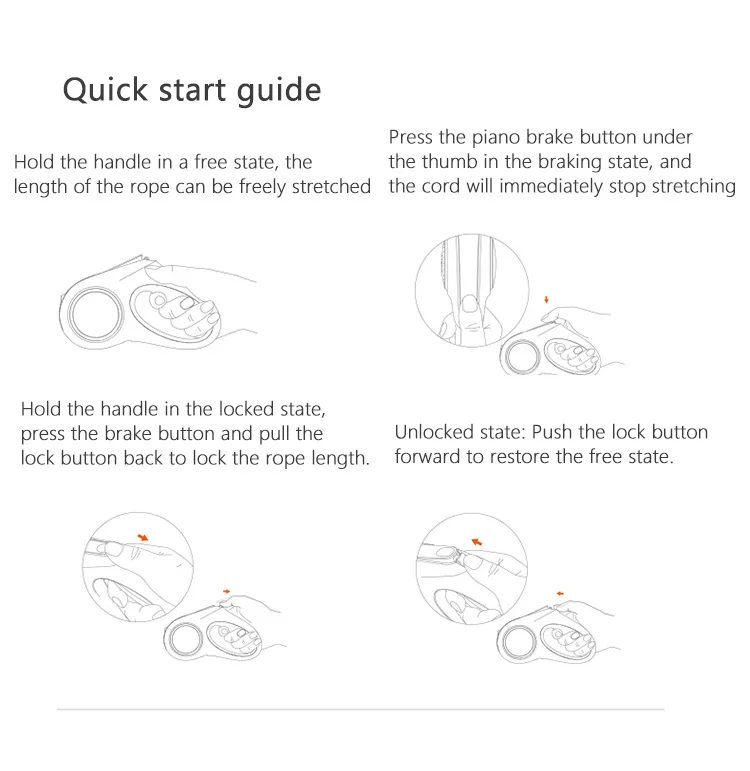 Quick start guide

Hold the handle in a free state, the length of the rope can be freely stretched

Press the piano brake button under the thumb in the braking state, and the cord will immediately stop stretching

Hold the handle in the locked state, press the brake button and pull the lock button back to lock the rope length.

Unlocked state: Push the lock button forward to restore the free state.