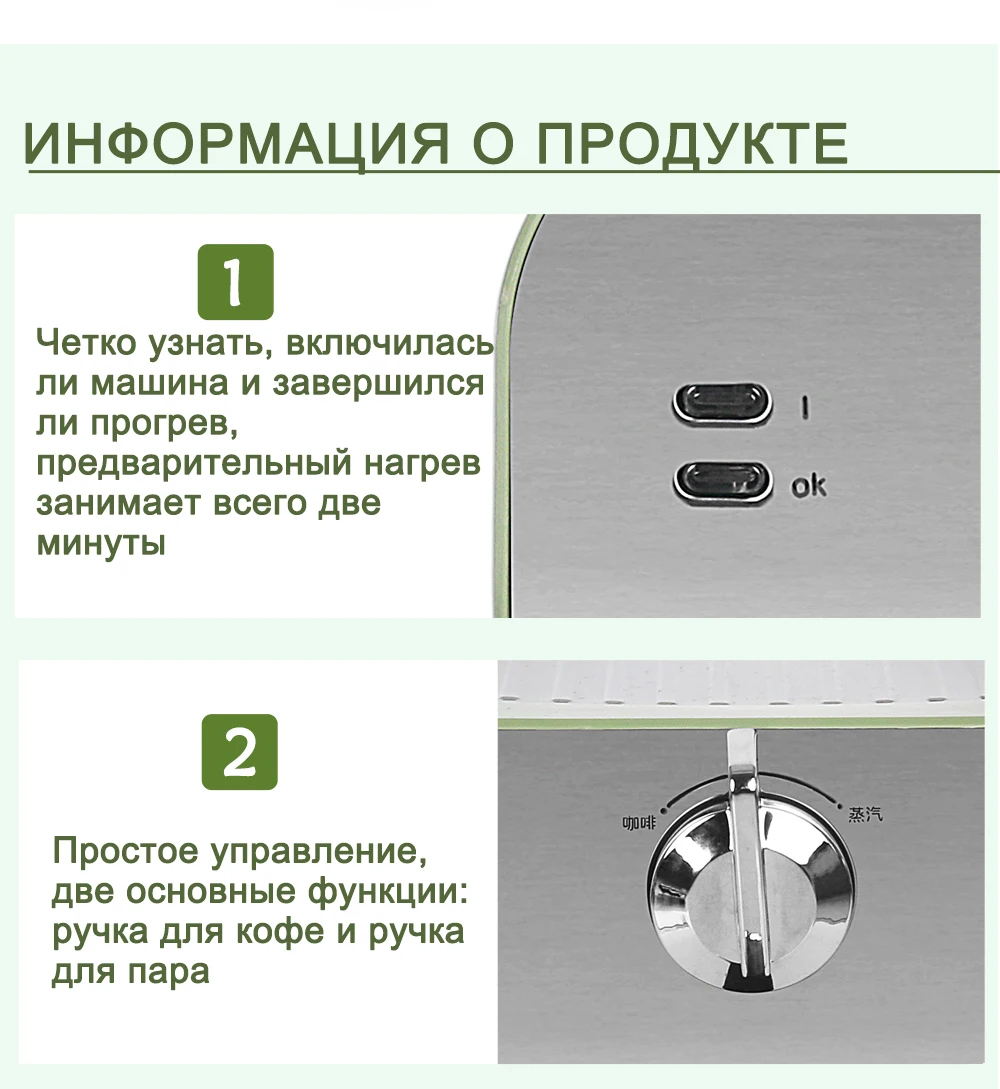 ИНФОРМАЦИЯ О ПРОДУКТЕ

1

Четко узнать, включилась ли машина и завершился ли прогрев, предварительный нагрев занимает всего две минуты

I

ok

2

Простое управление, две основные функции: ручка для кофе и ручка для пара

咖啡

蒸汽