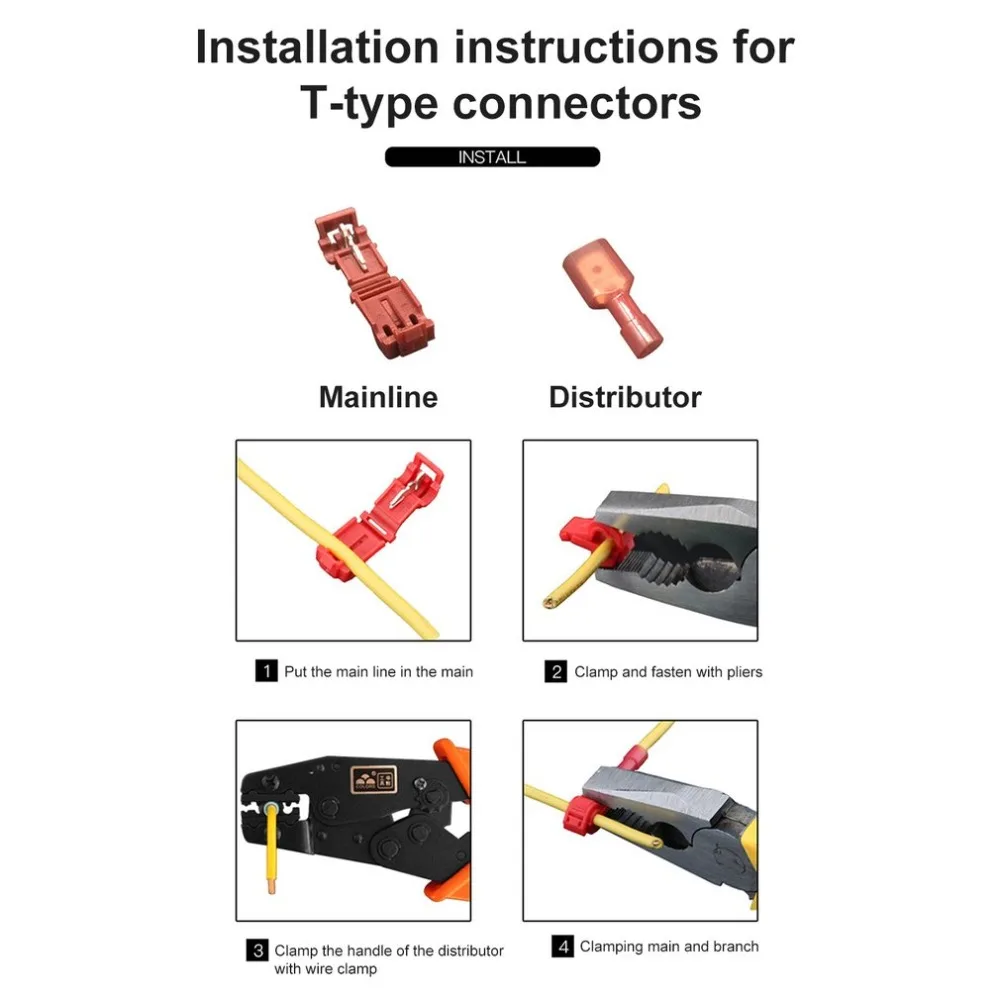 Installation instructions for T-type connectors

INSTALL

Mainline

Distributor

1 Put the main line in the main

2 Clamp and fasten with pliers

3 Clamp the handle of the distributor with wire clamp

4 Clamping main and branch