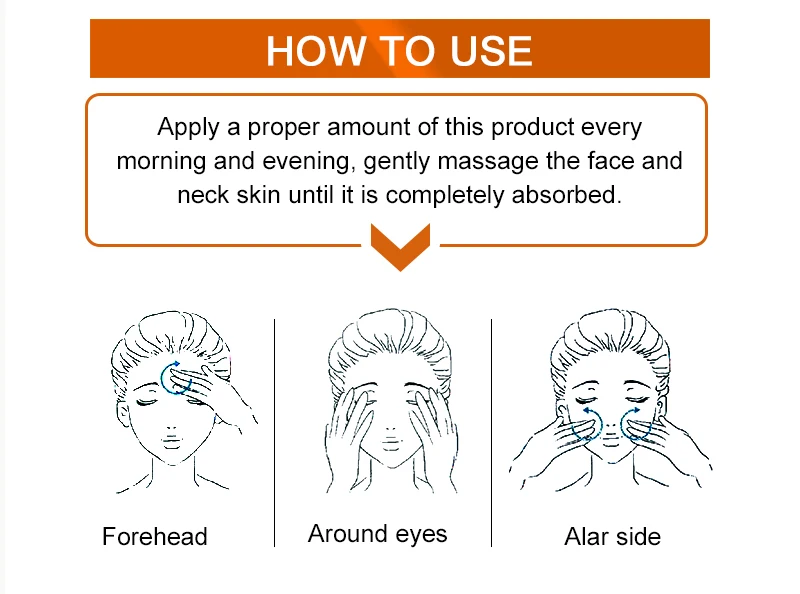 HOW TO USE

Apply a proper amount of this product every morning and evening, gently massage the face and neck skin until it is completely absorbed.

Forehead

Around eyes

Alar side