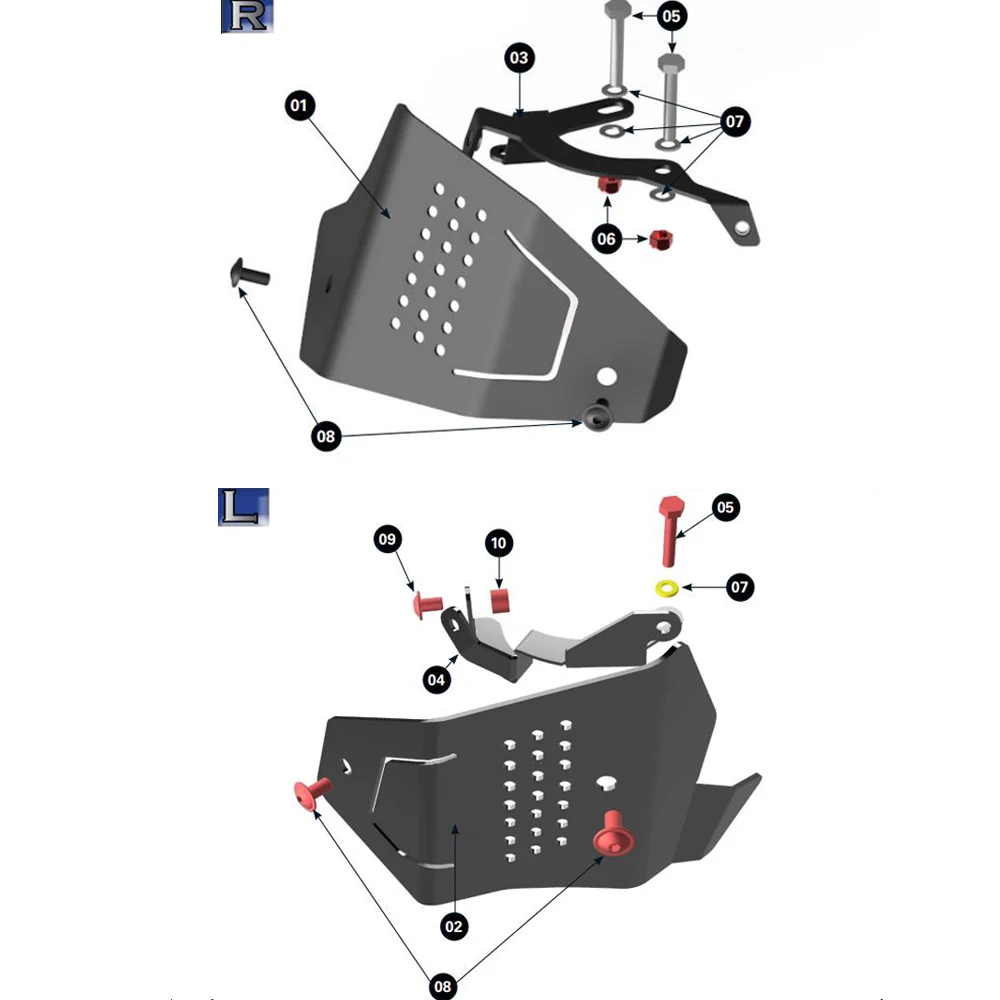 R

05

03

01

07

06

08

L

05

09

10

07

04

02

08