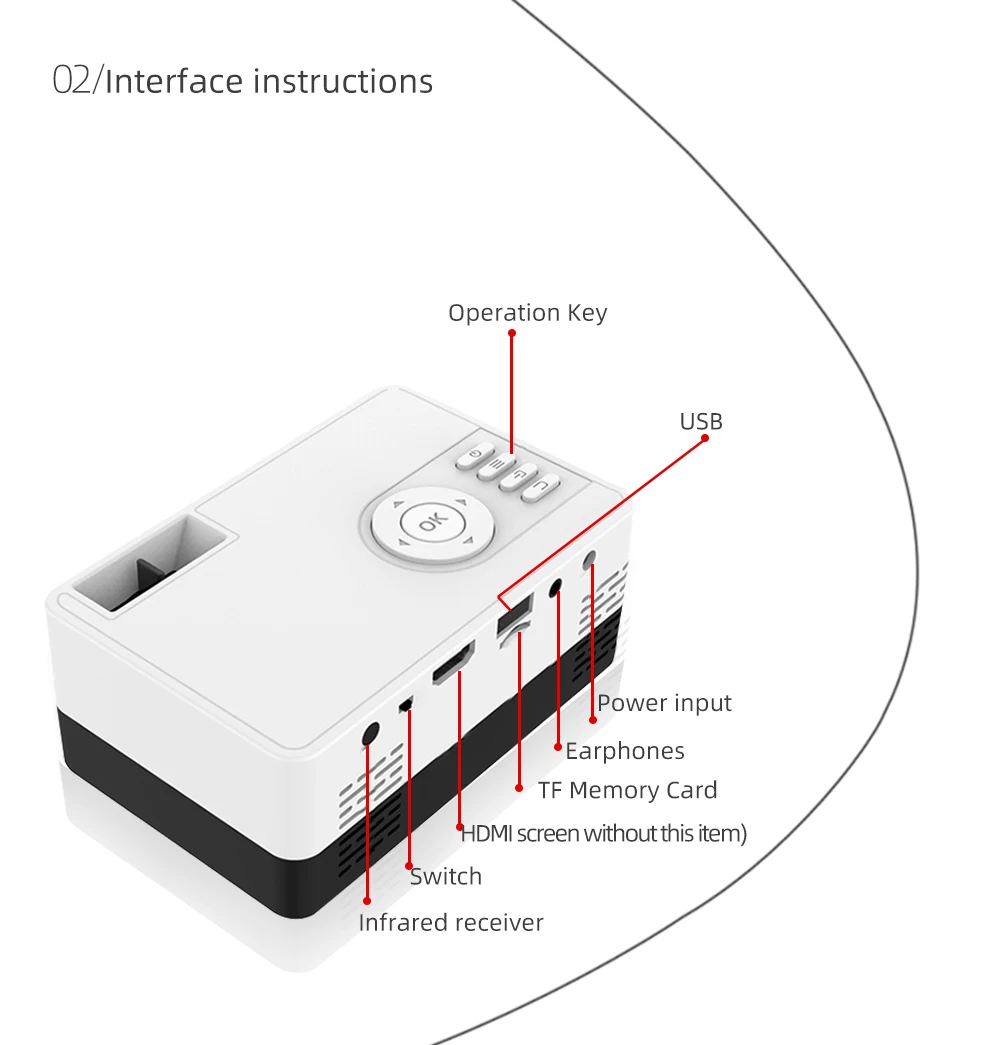 02/Interface instructions

Operation Key

USB

OK

Power input

Earphones

TF Memory Card

HDMI screen without this item)

Switch

Infrared receiver