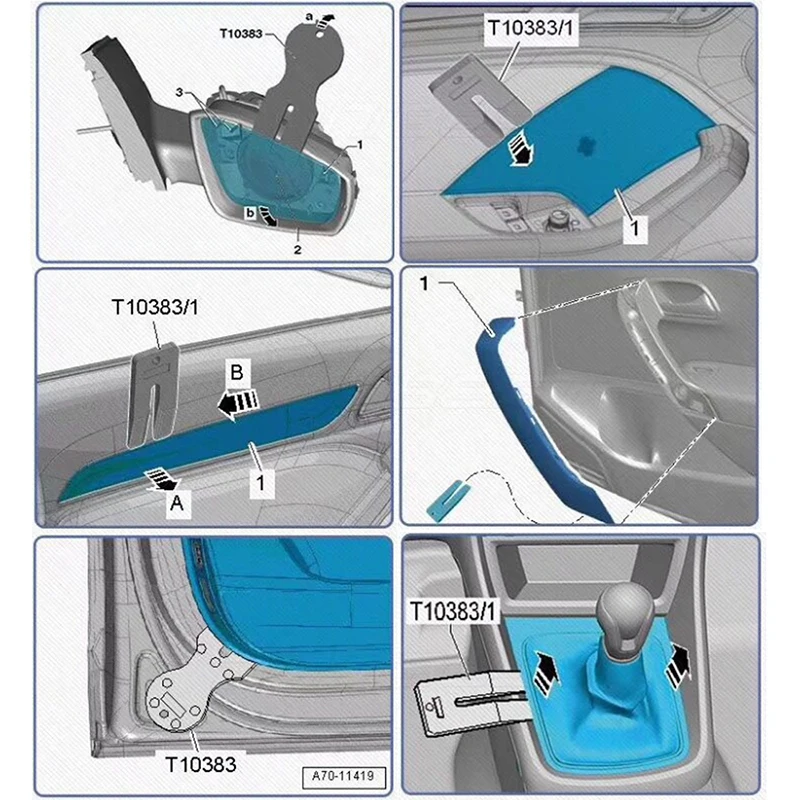 a
T10383
3
1
b
2

T10383/1
1

T10383/1
B
1
A

1

T10383
A70-11419

T10383/1