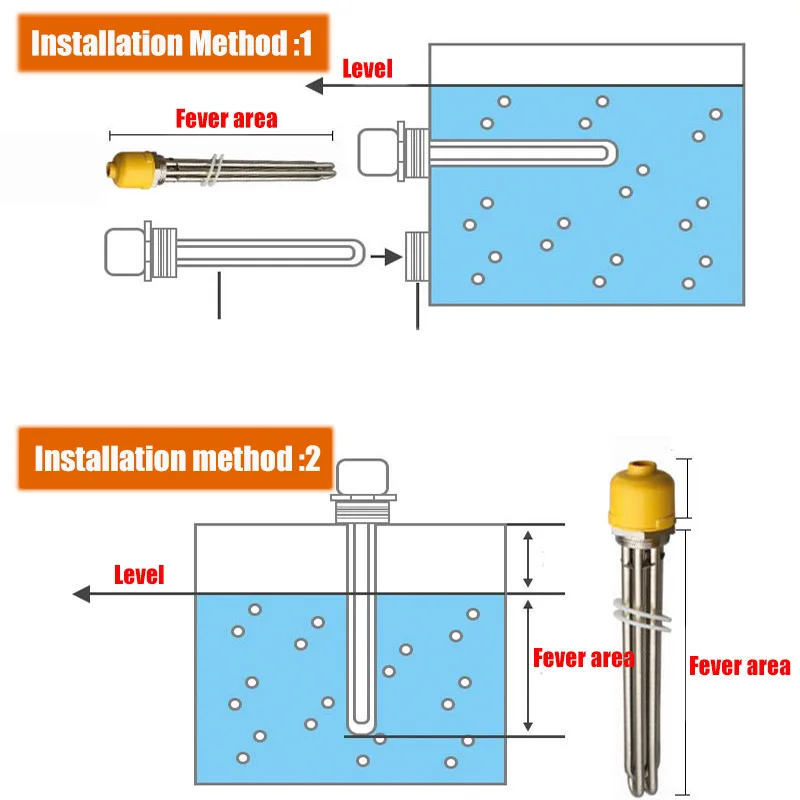 Installation Method :1

Level

Fever area

Installation method :2

Level

Fever area

Fever area