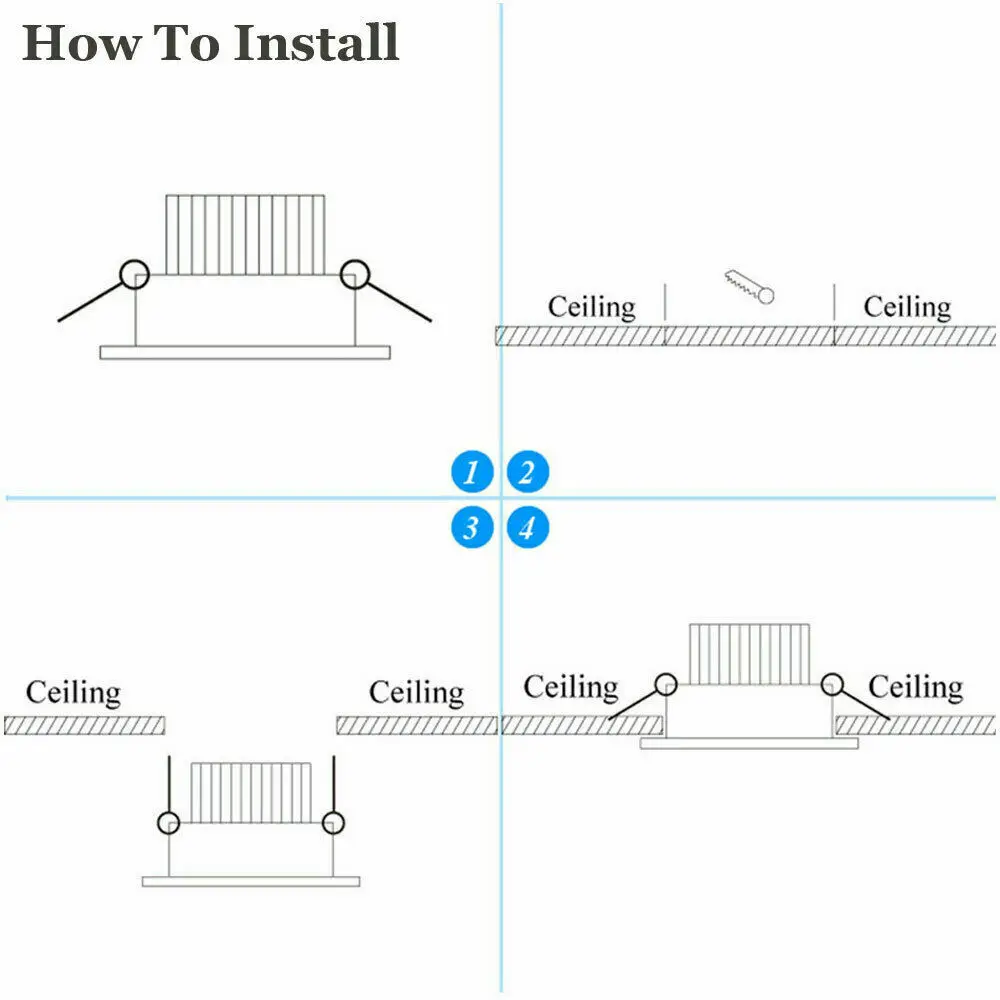 How To Install

Ceiling

Ceiling

1

2

3

4

Ceiling

Ceiling

Ceiling

Ceiling