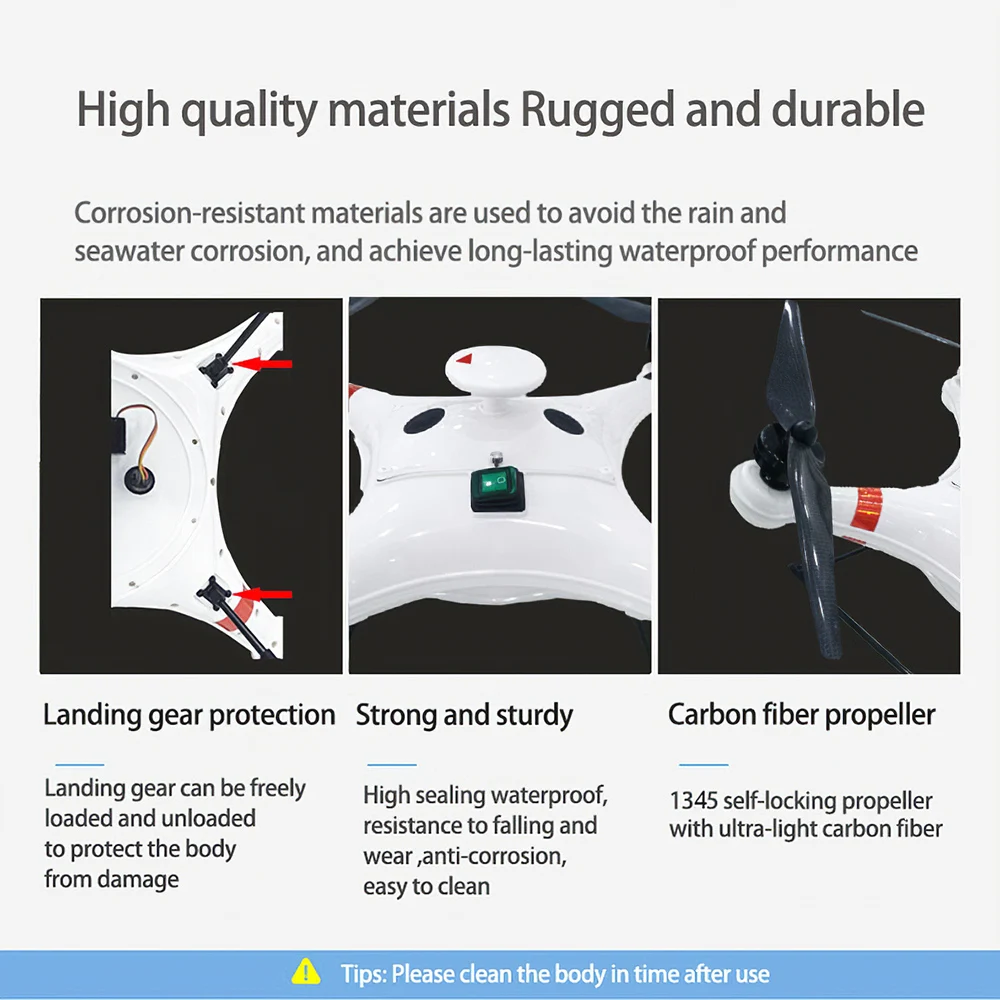 High quality materials Rugged and durable

Corrosion-resistant materials are used to avoid the rain and seawater corrosion, and achieve long-lasting waterproof performance

Landing gear protection

Landing gear can be freely loaded and unloaded to protect the body from damage

Strong and sturdy

High sealing waterproof, resistance to falling and wear ,anti-corrosion, easy to clean

Carbon fiber propeller

1345 self-locking propeller with ultra-light carbon fiber

Tips: Please clean the body in time after use