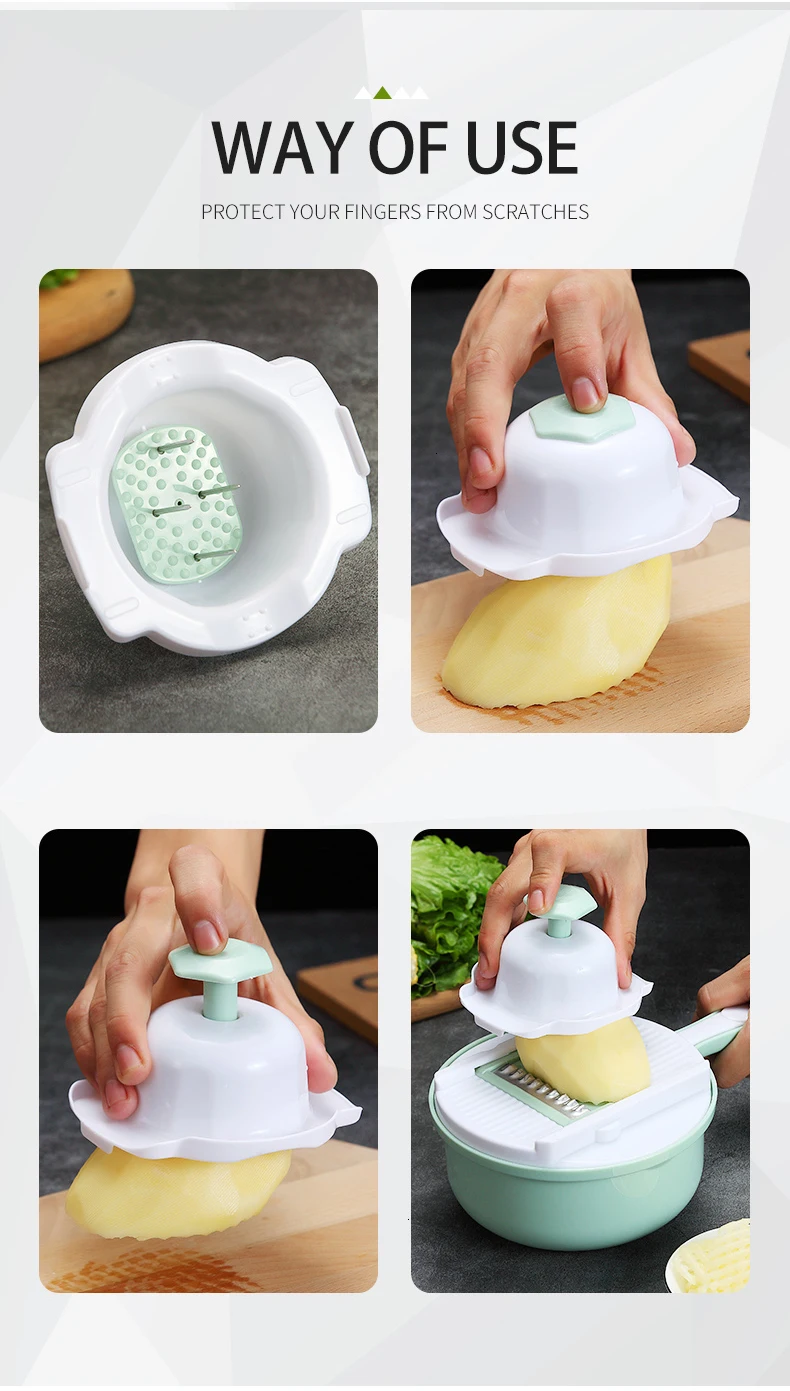 WAY OF USE

PROTECT YOUR FINGERS FROM SCRATCHES