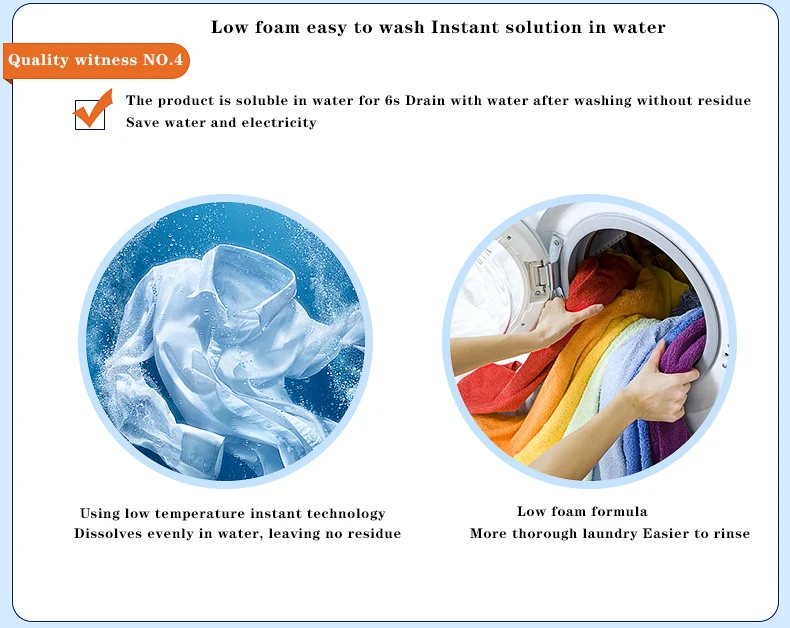 Low foam easy to wash Instant solution in water

Quality witness NO.4

The product is soluble in water for 6s Drain with water after washing without residue
Save water and electricity

Using low temperature instant technology
Dissolves evenly in water, leaving no residue

Low foam formula
More thorough laundry Easier to rinse