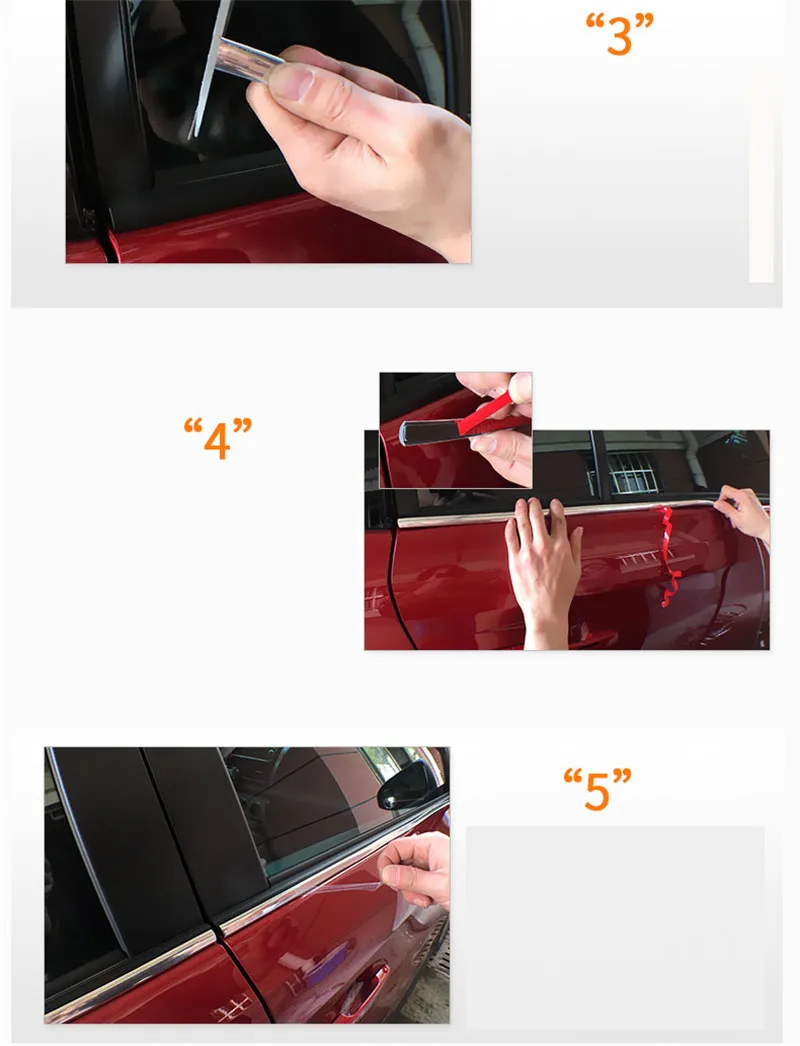 “3”

“4”

“5”