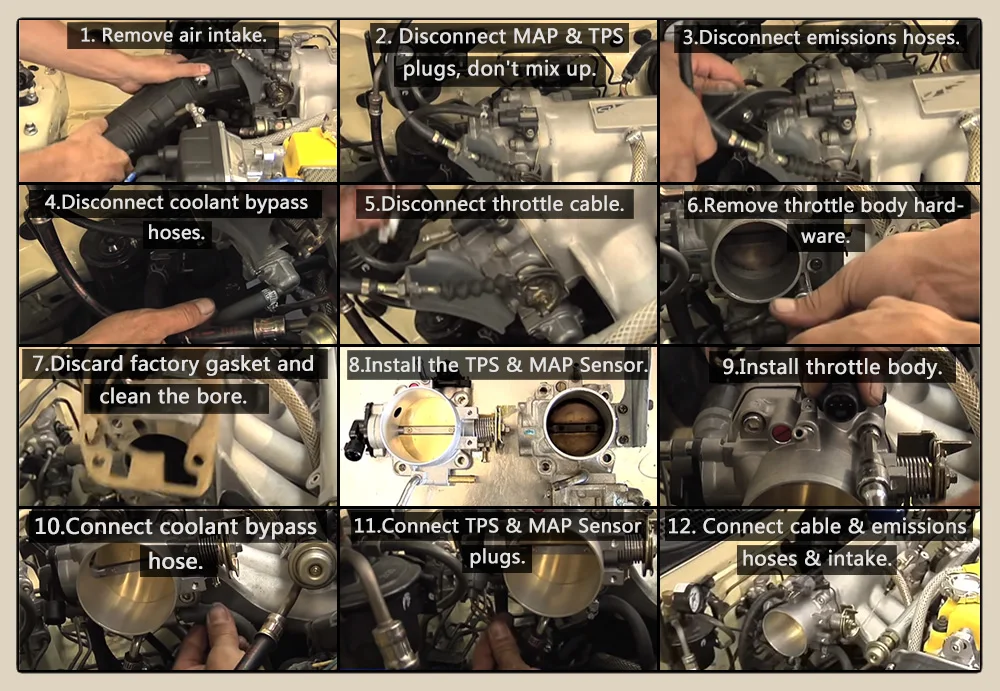 1. Remove air intake.

2. Disconnect MAP & TPS plugs, don't mix up.

3.Disconnect emissions hoses.

4.Disconnect coolant bypass hoses.

5.Disconnect throttle cable.

6.Remove throttle body hardware.

7.Discard factory gasket and clean the bore.

8.Install the TPS & MAP Sensor.

9.Install throttle body.

10.Connect coolant bypass hose.

11.Connect TPS & MAP Sensor plugs.

12. Connect cable & emissions hoses & intake.