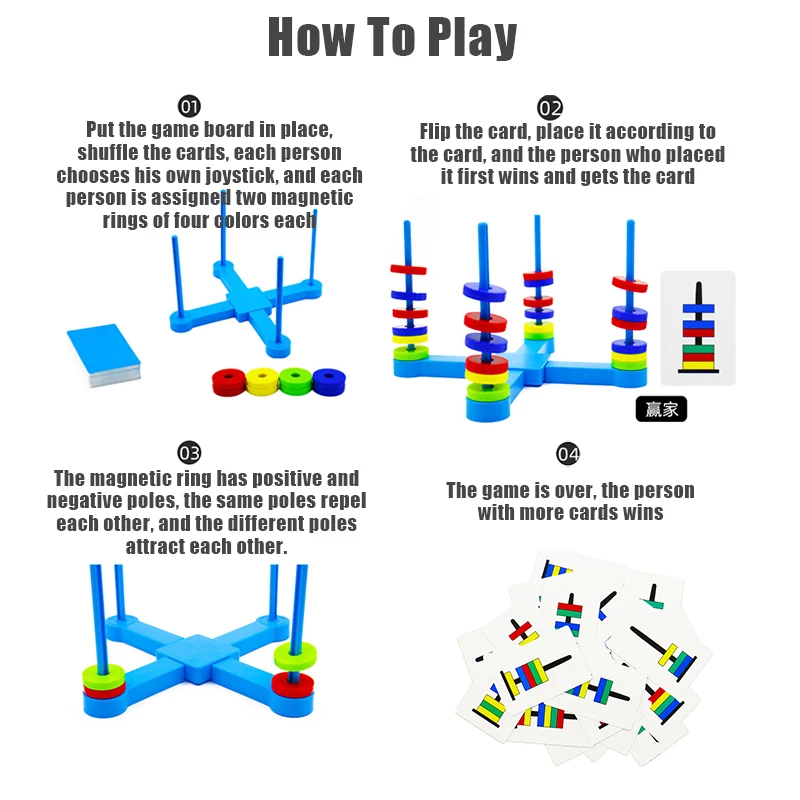 How To Play

01
Put the game board in place, shuffle the cards, each person chooses his own joystick, and each person is assigned two magnetic rings of four colors each

02
Flip the card, place it according to the card, and the person who placed it first wins and gets the card

赢家

03
The magnetic ring has positive and negative poles, the same poles repel each other, and the different poles attract each other.

04
The game is over, the person with more cards wins