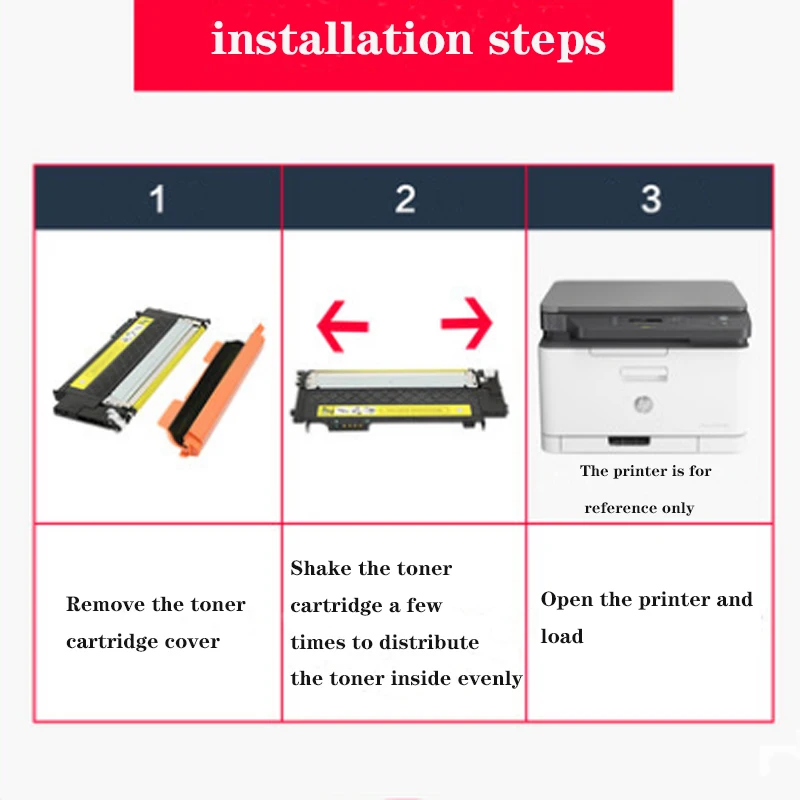 installation steps

| 1 | 2 | 3 |
|---|---|---|
| | | The printer is for reference only |
| Remove the toner cartridge cover | Shake the toner cartridge a few times to distribute the toner inside evenly | Open the printer and load |