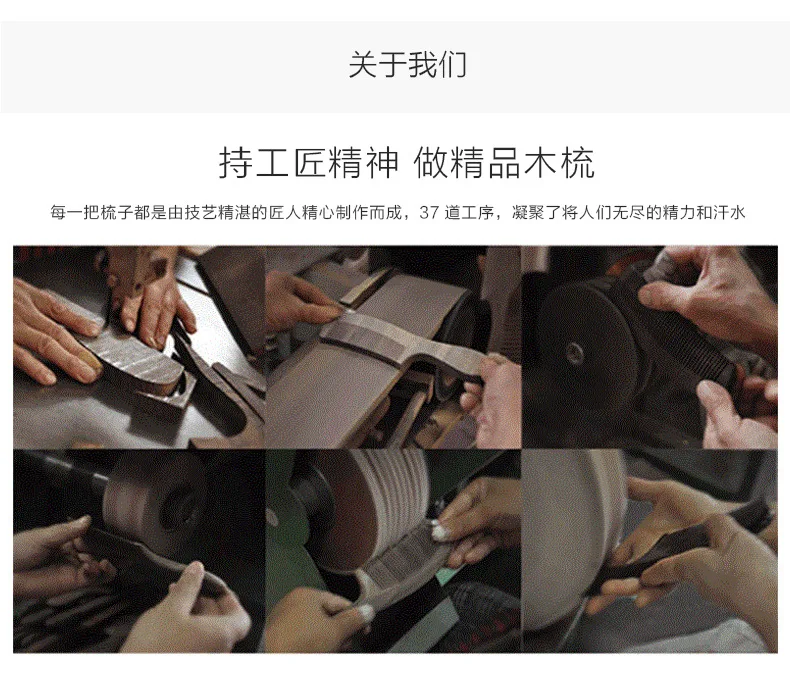 关于我们

持工匠精神 做精品木梳

每一把梳子都是由技艺精湛的匠人精心制作而成，37道工序，凝聚了将人们无尽的精力和汗水