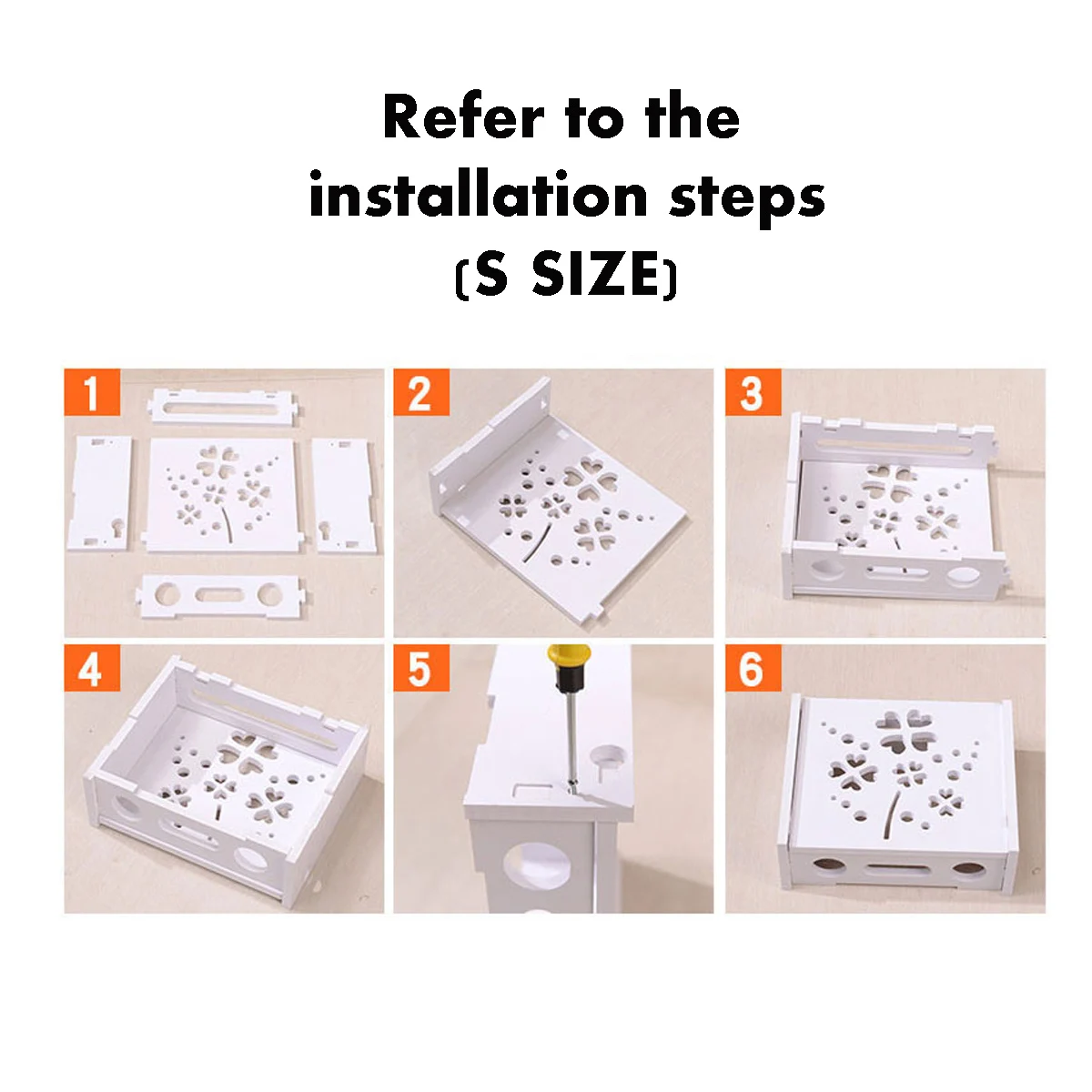 Refer to the installation steps (S SIZE)

1

2

3

4

5

6