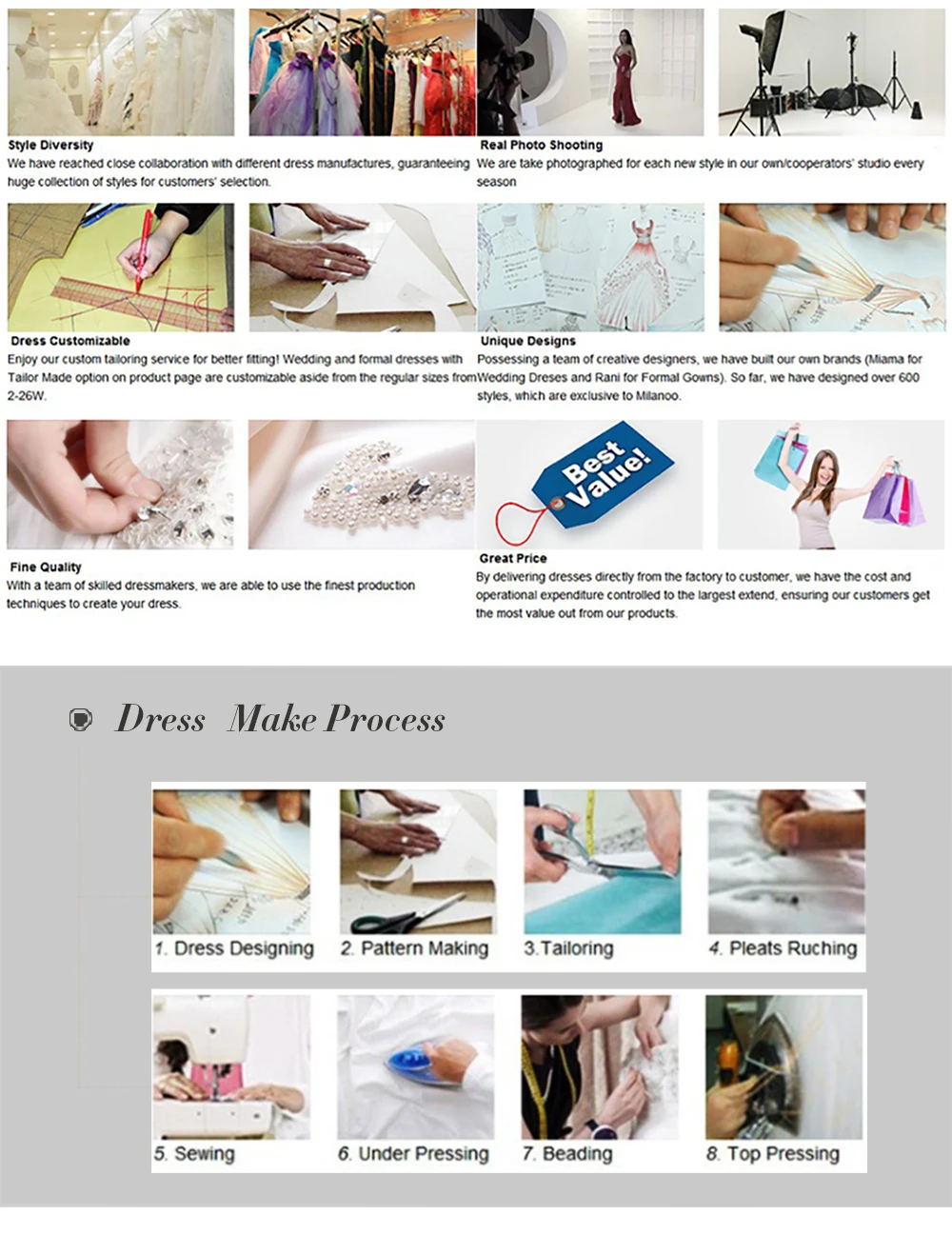 Style Diversity
We have reached close collaboration with different dress manufactures, guaranteeing huge collection of styles for customers' selection.

Real Photo Shooting
We are take photographed for each new style in our own/cooperators' studio every season

Dress Customizable
Enjoy our custom tailoring service for better fitting! Wedding and formal dresses with Tailor Made option on product page are customizable aside from the regular sizes from 2-26W.

Unique Designs
Possessing a team of creative designers, we have built our own brands (Miama for Wedding Dreses and Rani for Formal Gowns). So far, we have designed over 600 styles, which are exclusive to Milanoo.

Best Value!

Fine Quality
With a team of skilled dressmakers, we are able to use the finest production techniques to create your dress.

Great Price
By delivering dresses directly from the factory to customer, we have the cost and operational expenditure controlled to the largest extend, ensuring our customers get the most value out from our products.

Dress Make Process

1. Dress Designing
2. Pattern Making
3. Tailoring
4. Pleats Ruching
5. Sewing
6. Under Pressing
7. Beading
8. Top Pressing