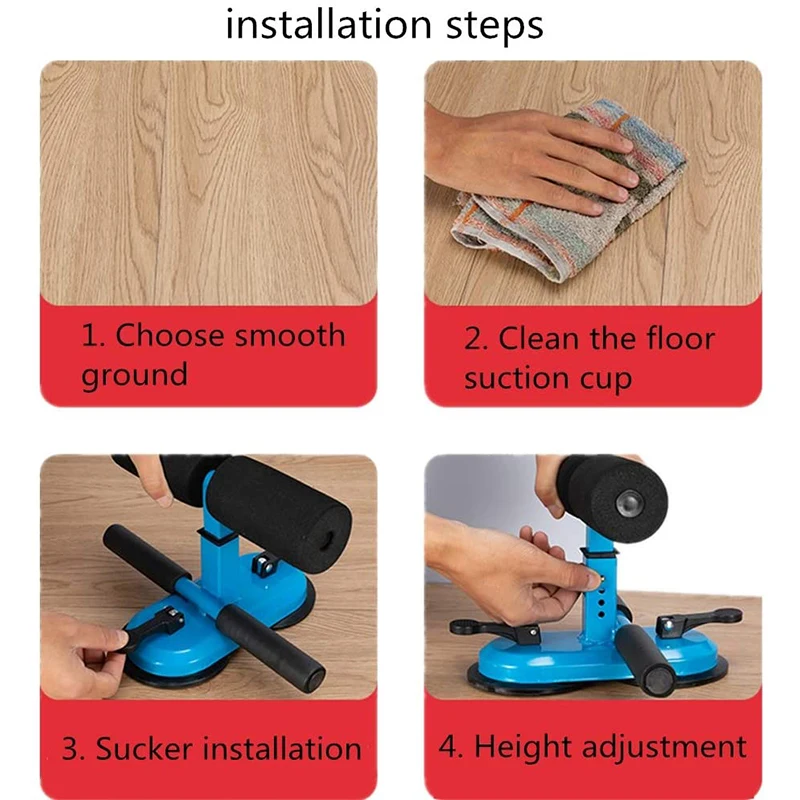 installation steps

1. Choose smooth ground

2. Clean the floor suction cup

3. Sucker installation

4. Height adjustment