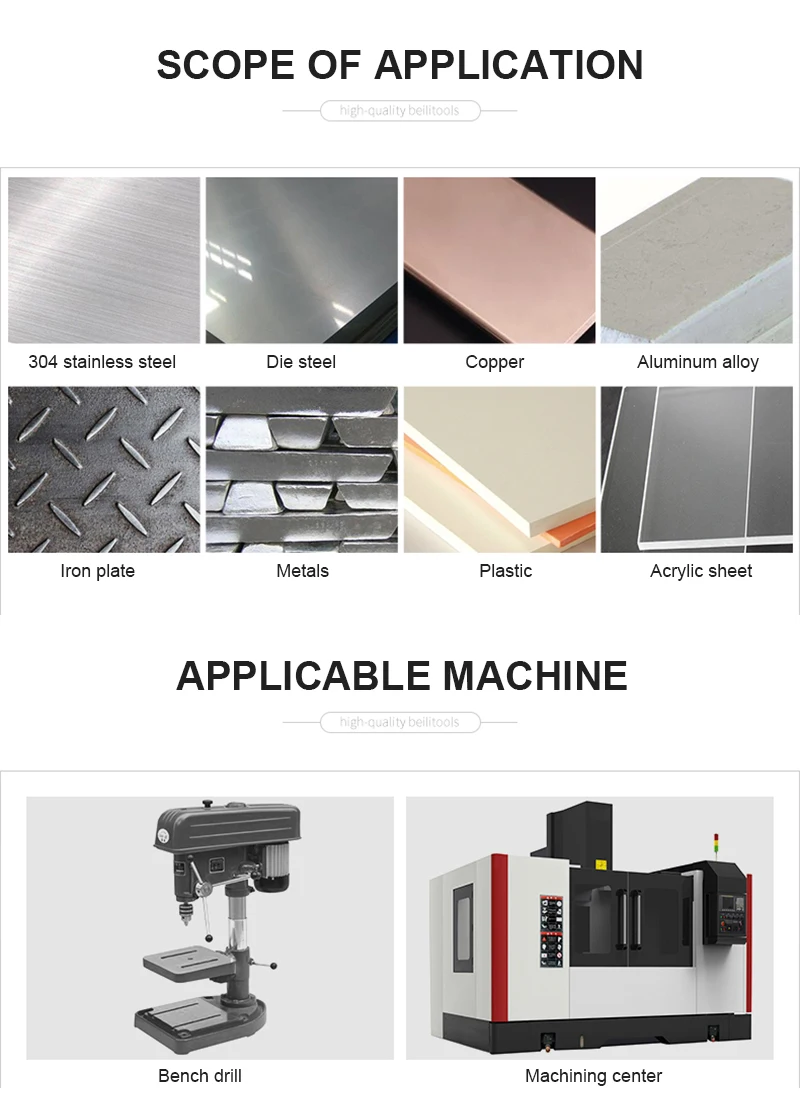 SCOPE OF APPLICATION

high-quality beilitools

304 stainless steel

Die steel

Copper

Aluminum alloy

Iron plate

Metals

Plastic

Acrylic sheet

APPLICABLE MACHINE

high-quality beilitools

Bench drill

Machining center