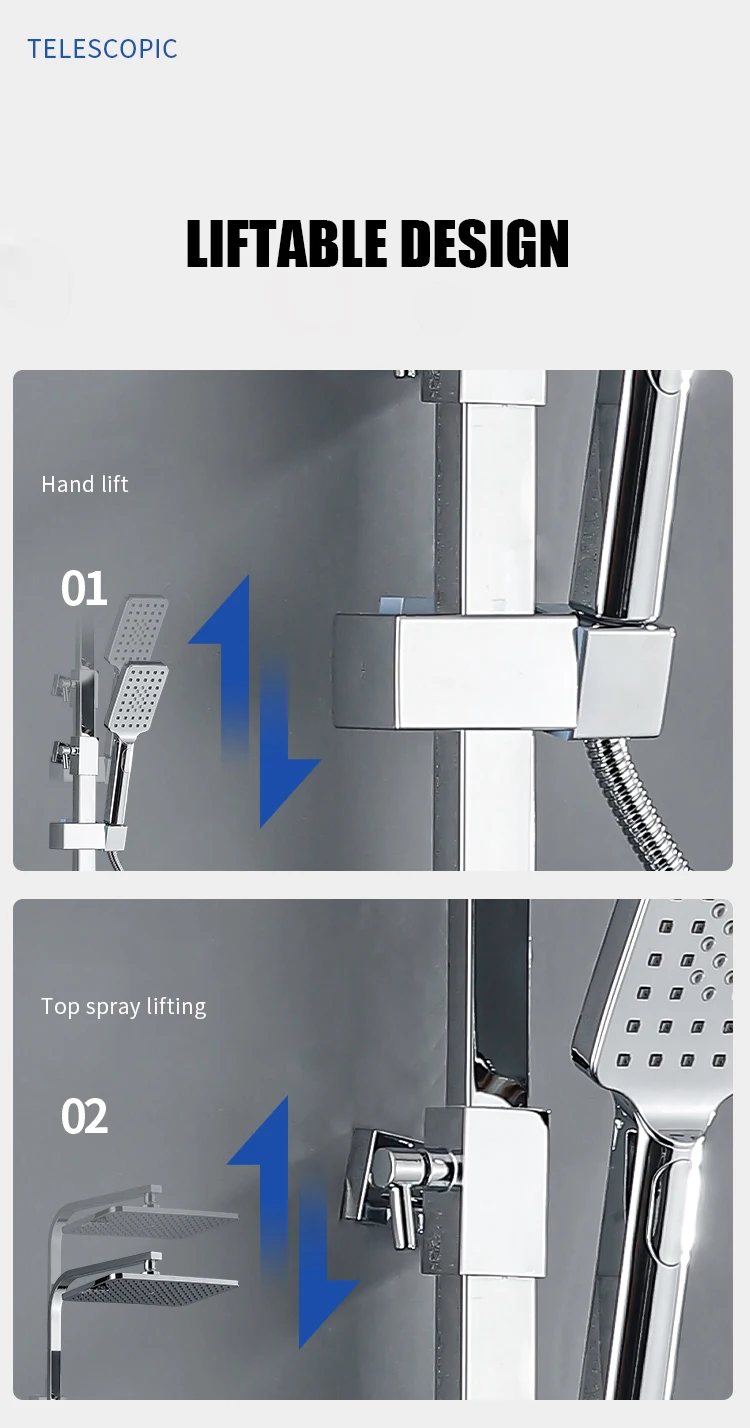 TELESCOPIC

LIFTABLE DESIGN

Hand lift

01

Top spray lifting

02