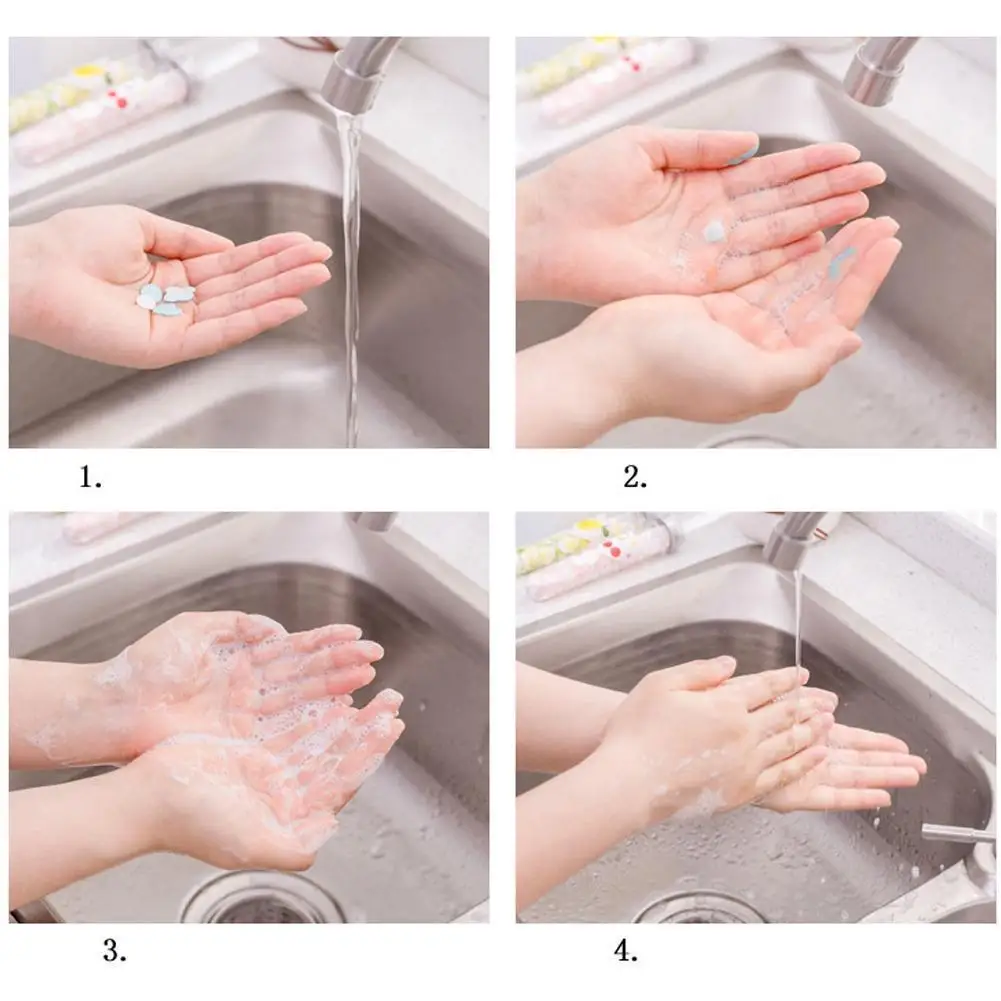 1.

2.

3.

4.