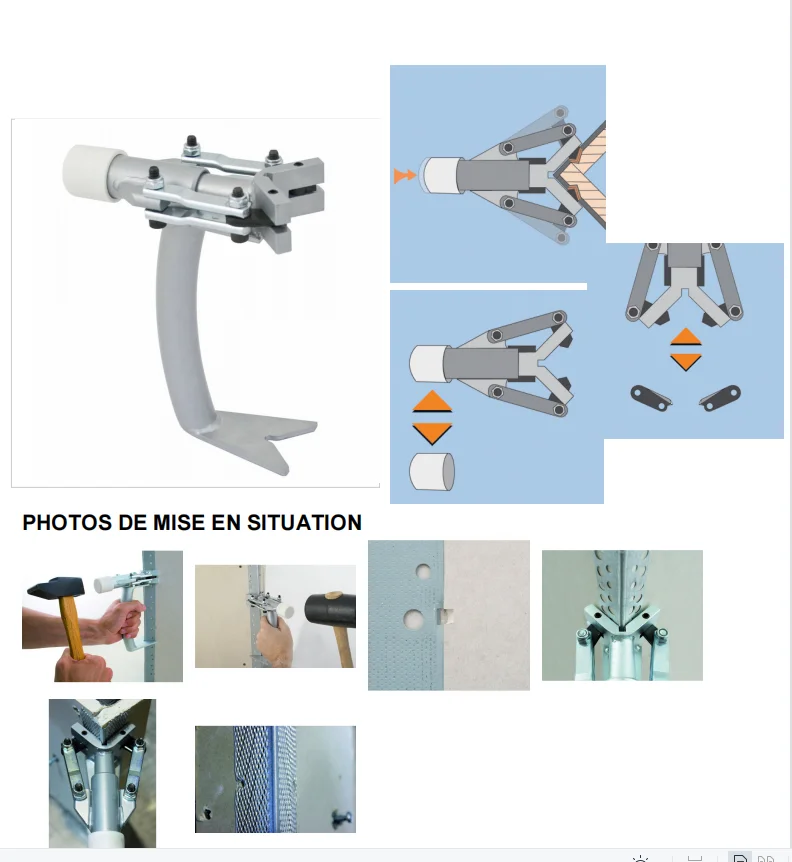 PHOTOS DE MISE EN SITUATION