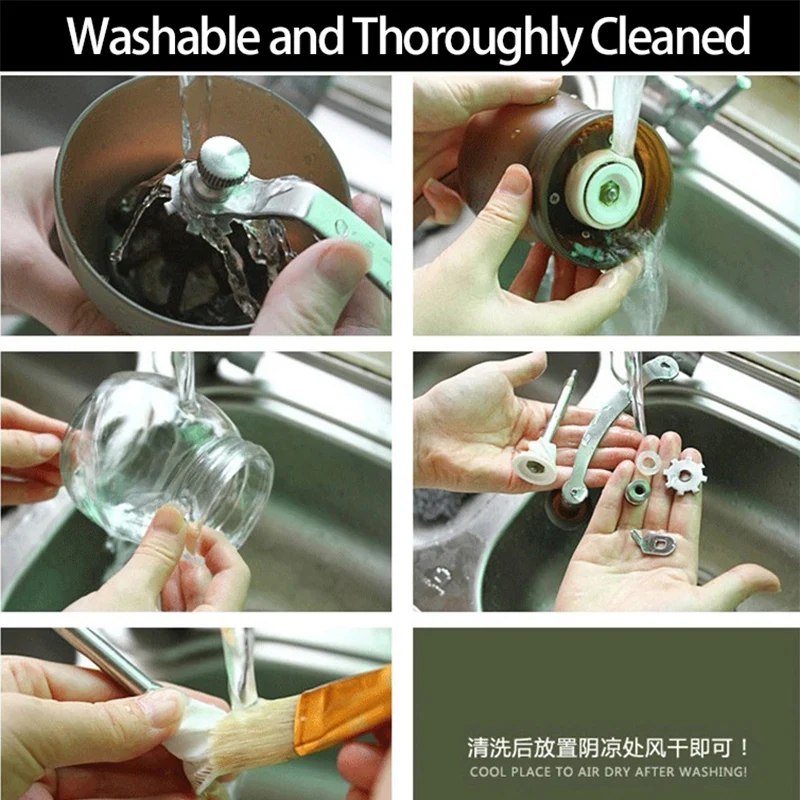 Washable and Thoroughly Cleaned

清洗后放置阴凉处风干即可！
COOL PLACE TO AIR DRY AFTER WASHING!