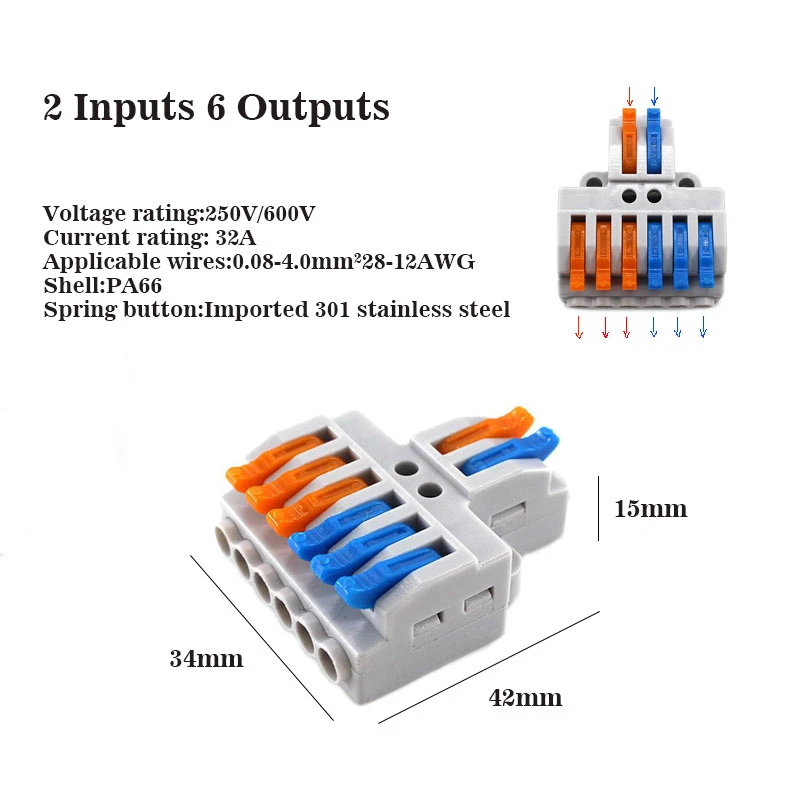 2 Inputs 6 Outputs

Voltage rating:250V/600V
Current rating: 32A
Applicable wires:0.08-4.0mm²28-12AWG
Shell:PA66
Spring button:Imported 301 stainless steel

15mm

34mm

42mm