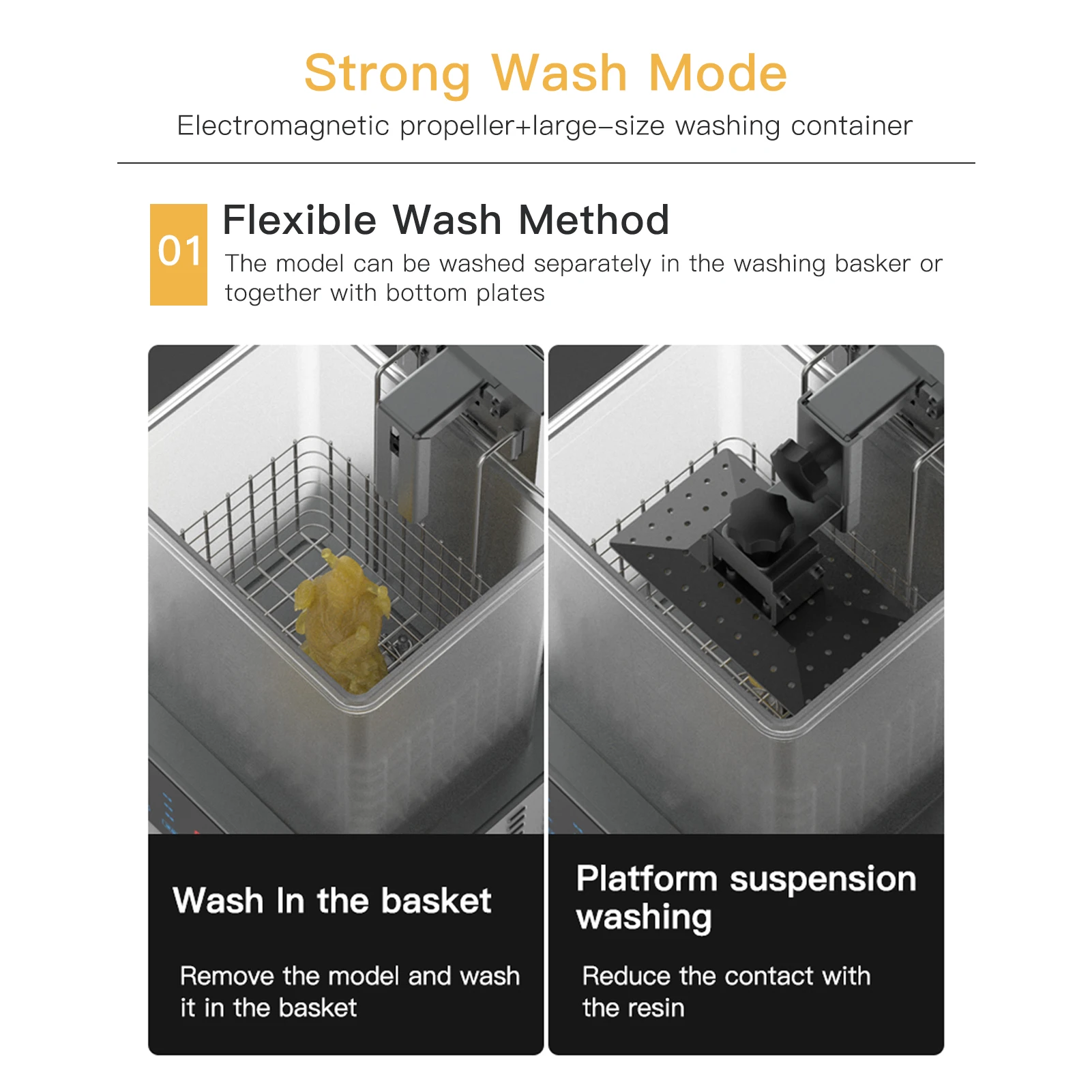 Strong Wash Mode

Electromagnetic propeller+large–size washing container

01

Flexible Wash Method

The model can be washed separately in the washing basker or together with bottom plates

Wash In the basket

Remove the model and wash it in the basket

Platform suspension washing

Reduce the contact with the resin