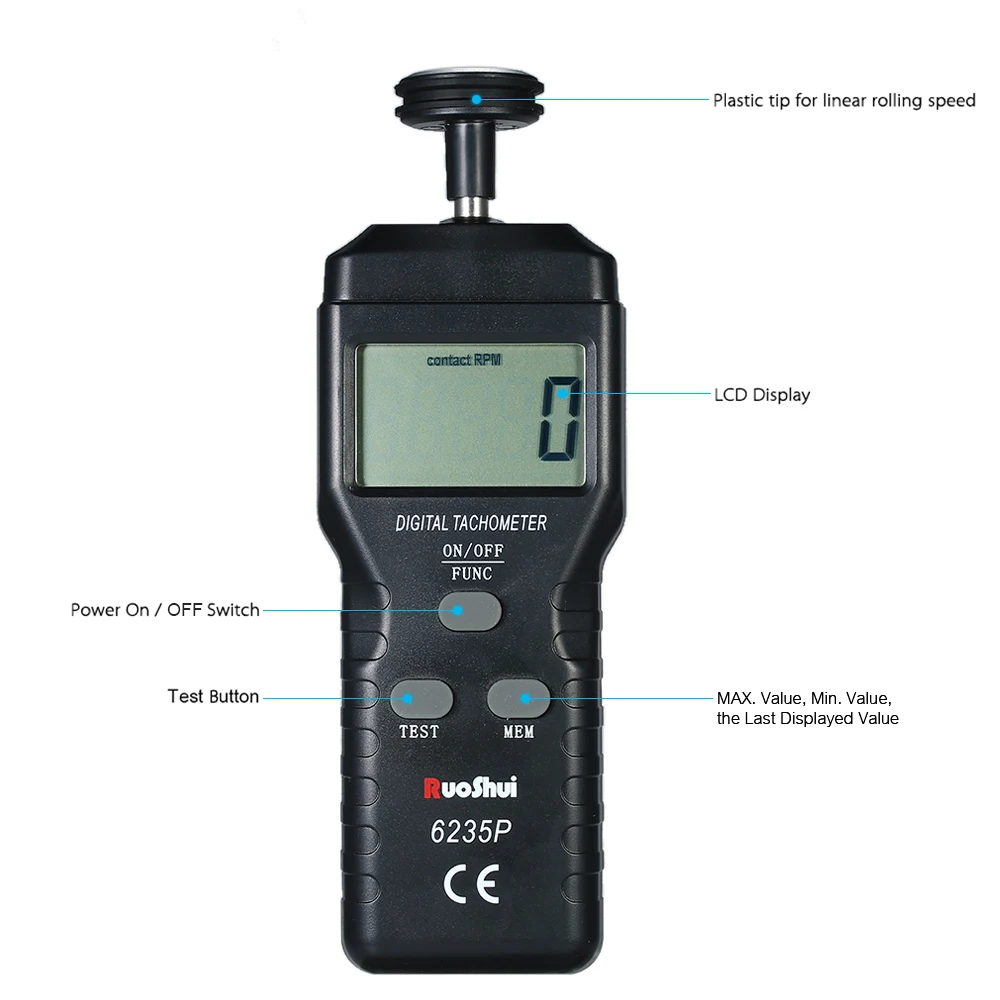 Plastic tip for linear rolling speed

contact RPM

0

LCD Display

DIGITAL TACHOMETER

ON/OFF
FUNC

Power On / OFF Switch

Test Button

TEST

MEM

MAX. Value, Min. Value, the Last Displayed Value

RuoShui

6235P

CE