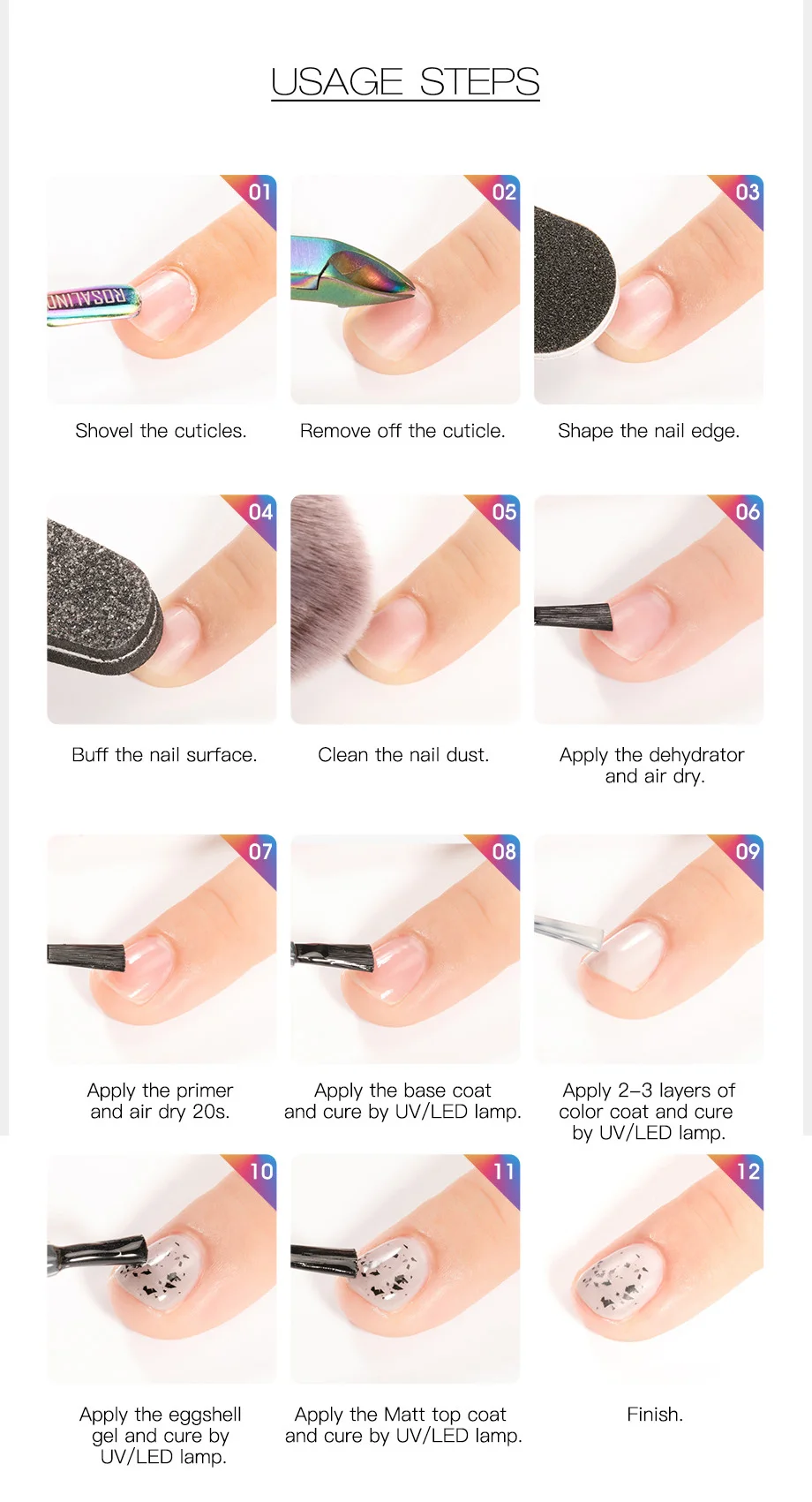 USAGE STEPS

01
ROSALIND
Shovel the cuticles.

02
Remove off the cuticle.

03
Shape the nail edge.

04
Buff the nail surface.

05
Clean the nail dust.

06
Apply the dehydrator and air dry.

07
Apply the primer and air dry 20s.

08
Apply the base coat and cure by UV/LED lamp.

09
Apply 2–3 layers of color coat and cure by UV/LED lamp.

10
Apply the eggshell gel and cure by UV/LED lamp.

11
Apply the Matt top coat and cure by UV/LED lamp.

12
Finish.