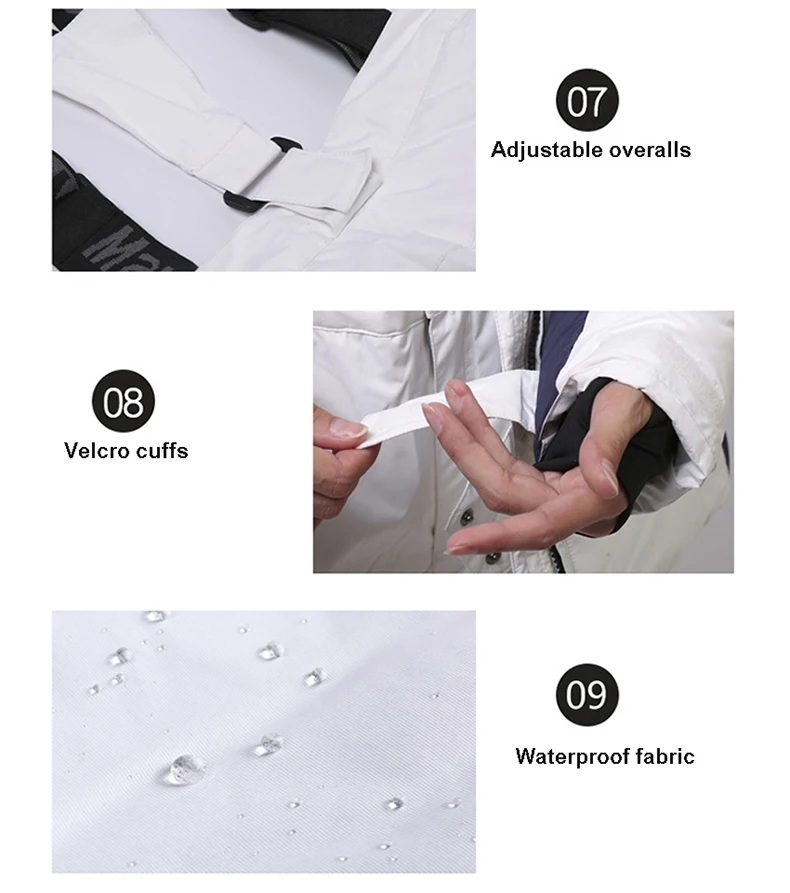 07
Adjustable overalls

08
Velcro cuffs

09
Waterproof fabric