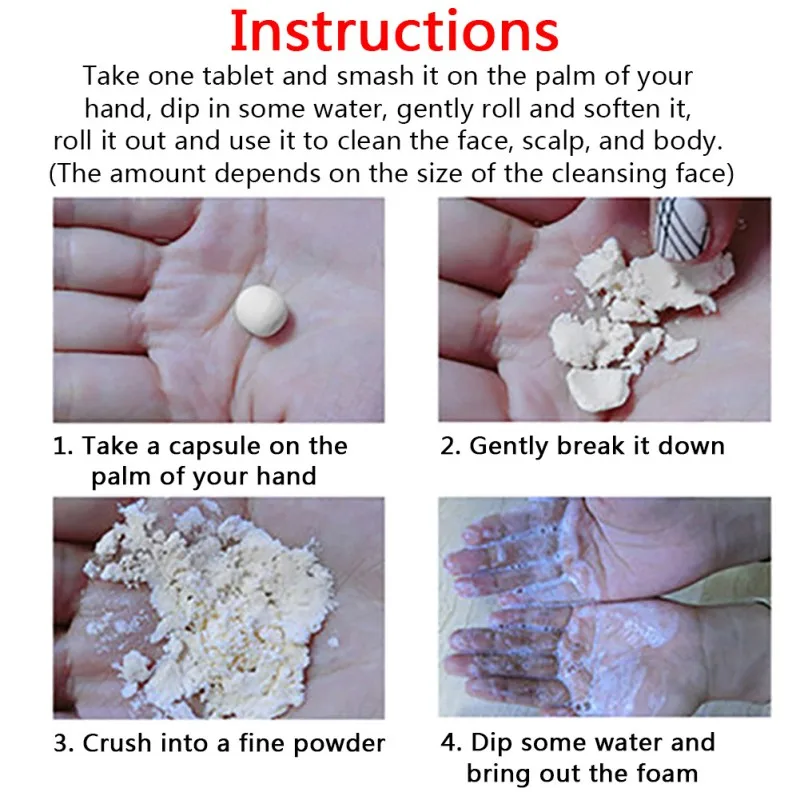 Instructions

Take one tablet and smash it on the palm of your hand, dip in some water, gently roll and soften it, roll it out and use it to clean the face, scalp, and body. (The amount depends on the size of the cleansing face)

1. Take a capsule on the palm of your hand

2. Gently break it down

3. Crush into a fine powder

4. Dip some water and bring out the foam