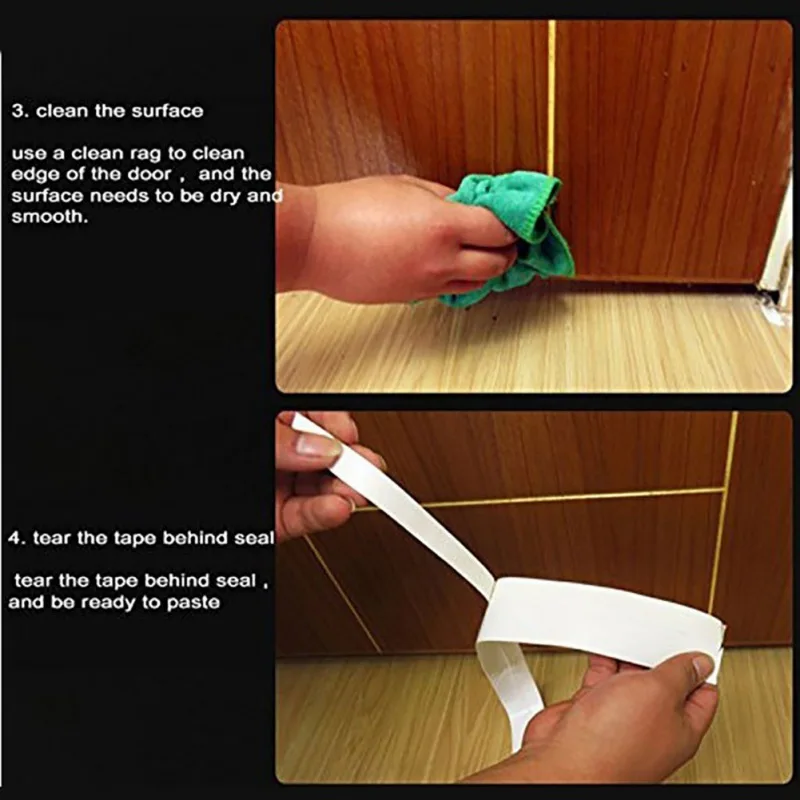 3. clean the surface

use a clean rag to clean edge of the door , and the surface needs to be dry and smooth.

4. tear the tape behind seal

tear the tape behind seal , and be ready to paste