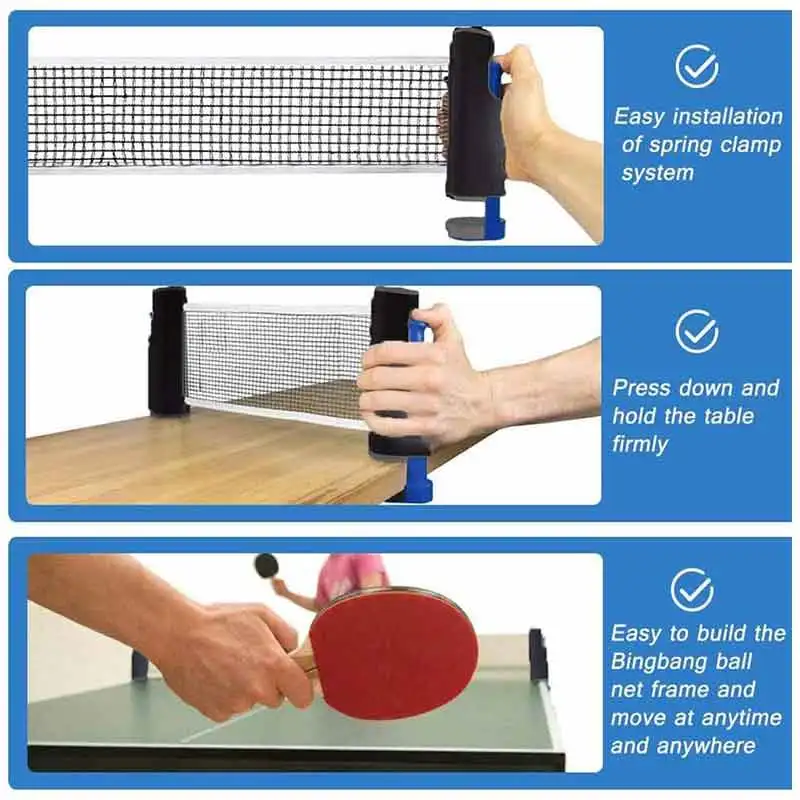 Easy installation of spring clamp system

Press down and hold the table firmly

Easy to build the Bingbang ball net frame and move at anytime and anywhere