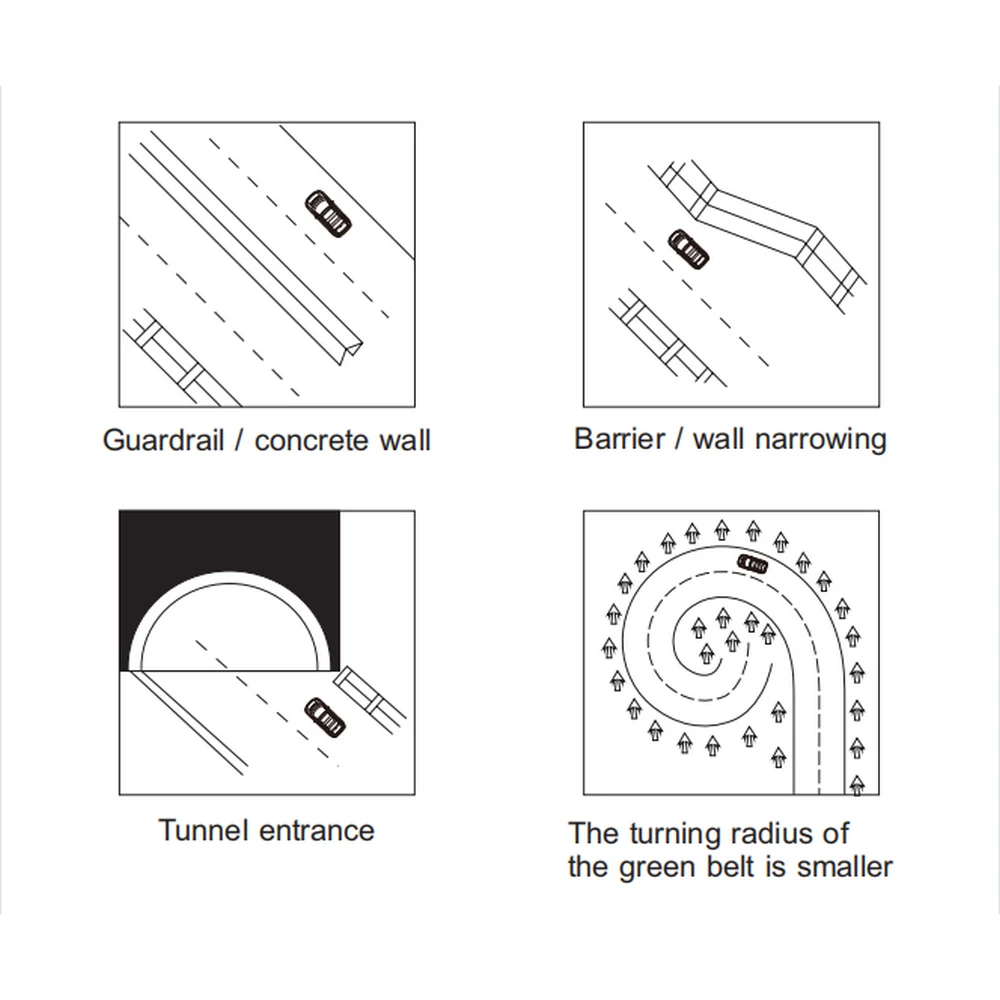 Guardrail / concrete wall

Barrier / wall narrowing

Tunnel entrance

The turning radius of the green belt is smaller