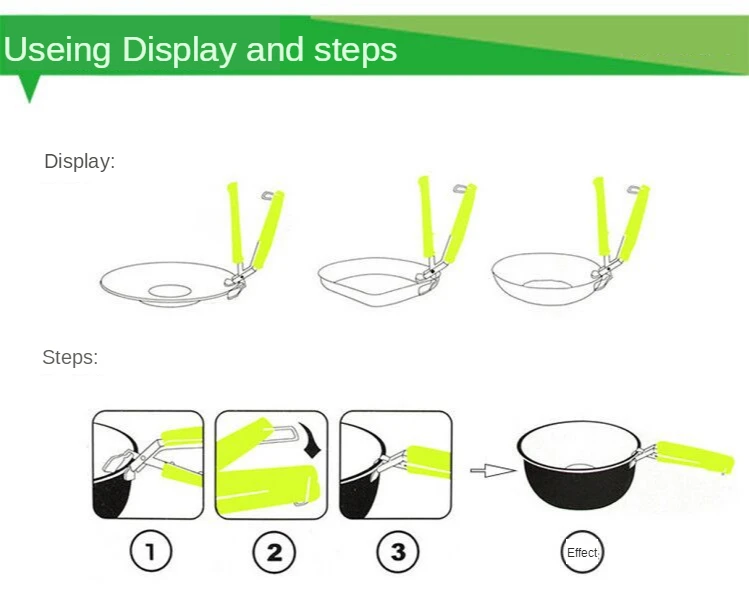 Useing Display and steps

Display:

Steps:

1

2

3

Effect