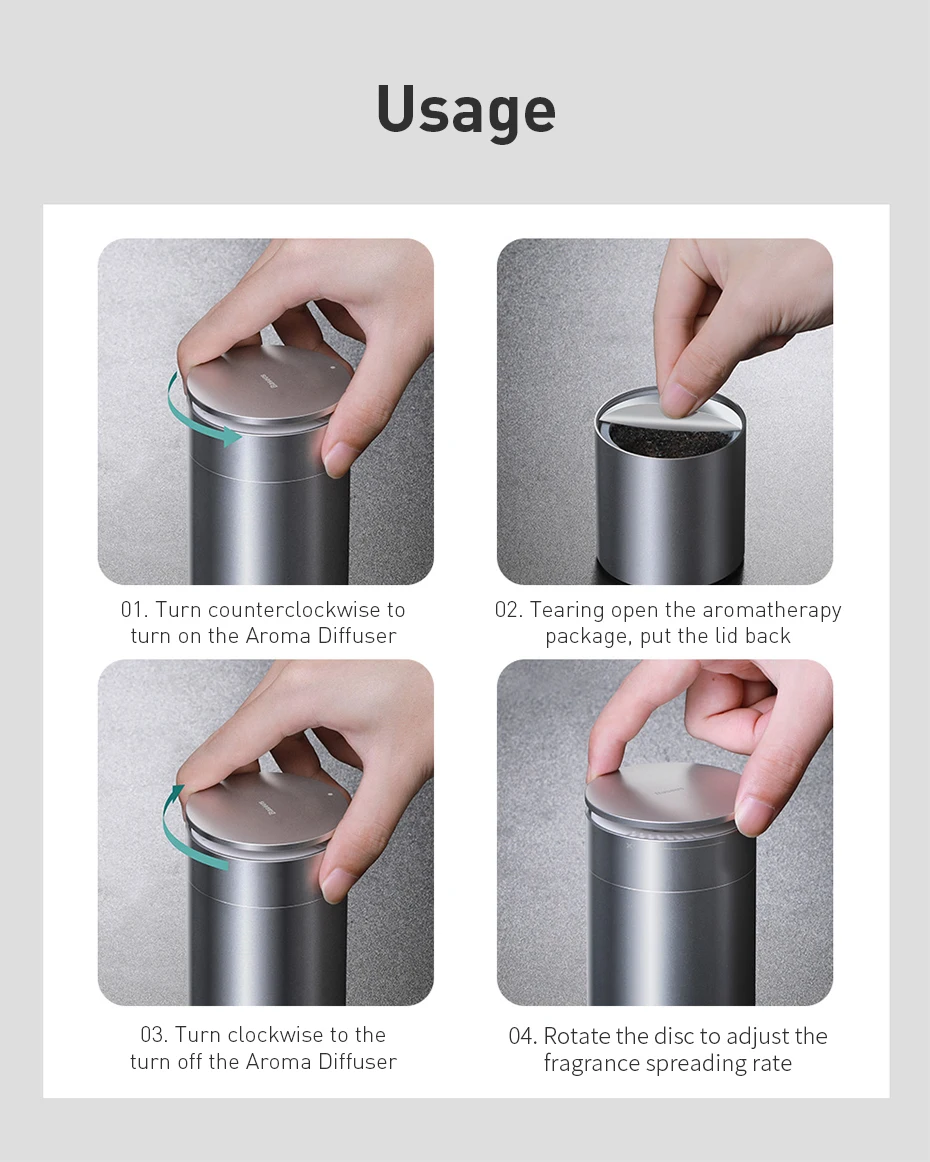 Usage

01. Turn counterclockwise to turn on the Aroma Diffuser

02. Tearing open the aromatherapy package, put the lid back

03. Turn clockwise to the turn off the Aroma Diffuser

04. Rotate the disc to adjust the fragrance spreading rate