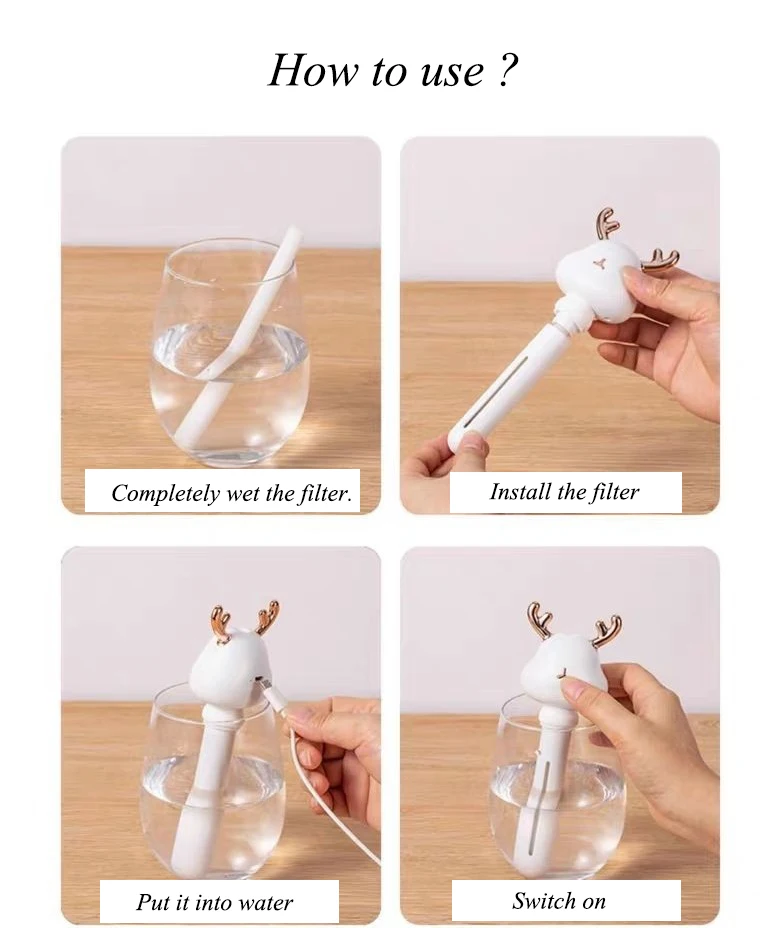 How to use ?

Completely wet the filter.

Install the filter

Put it into water

Switch on