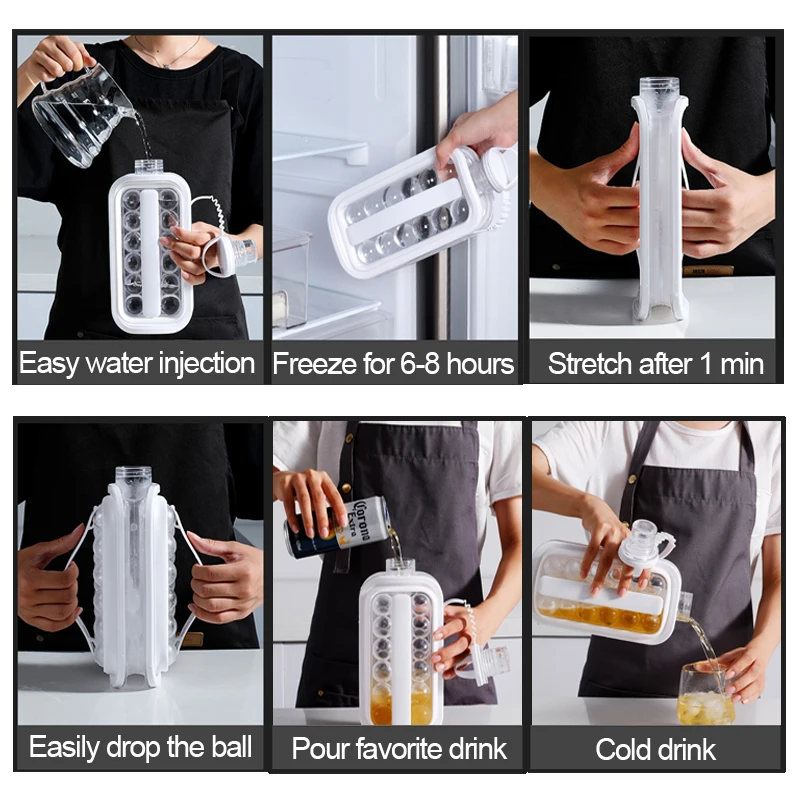 Easy water injection

Freeze for 6-8 hours

Stretch after 1 min

Easily drop the ball

Corona Extra

Pour favorite drink

Cold drink