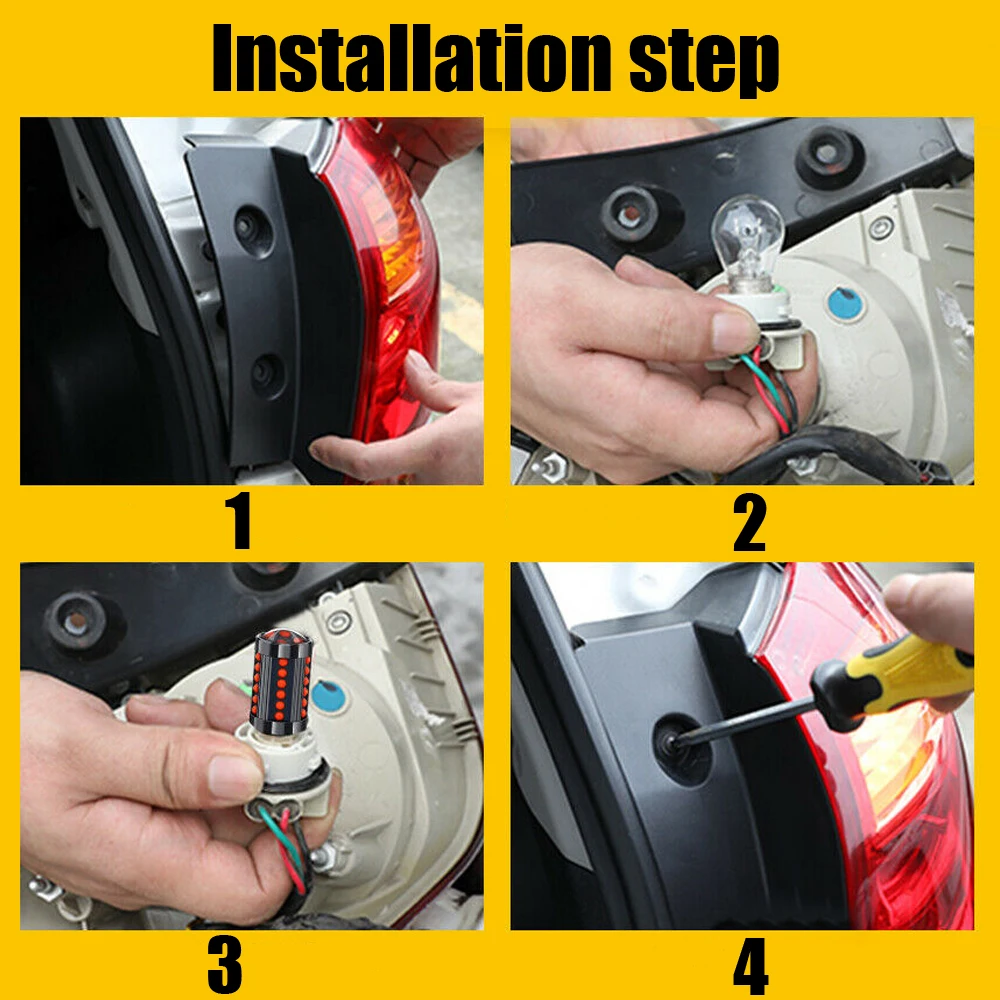 Installation step

1

2

3

4