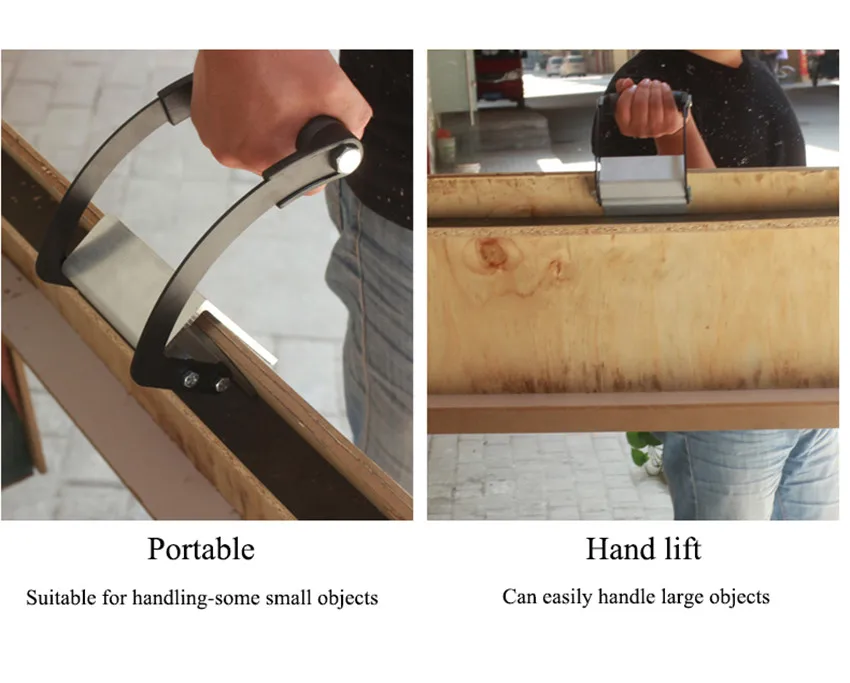 Portable

Suitable for handling-some small objects

Hand lift

Can easily handle large objects