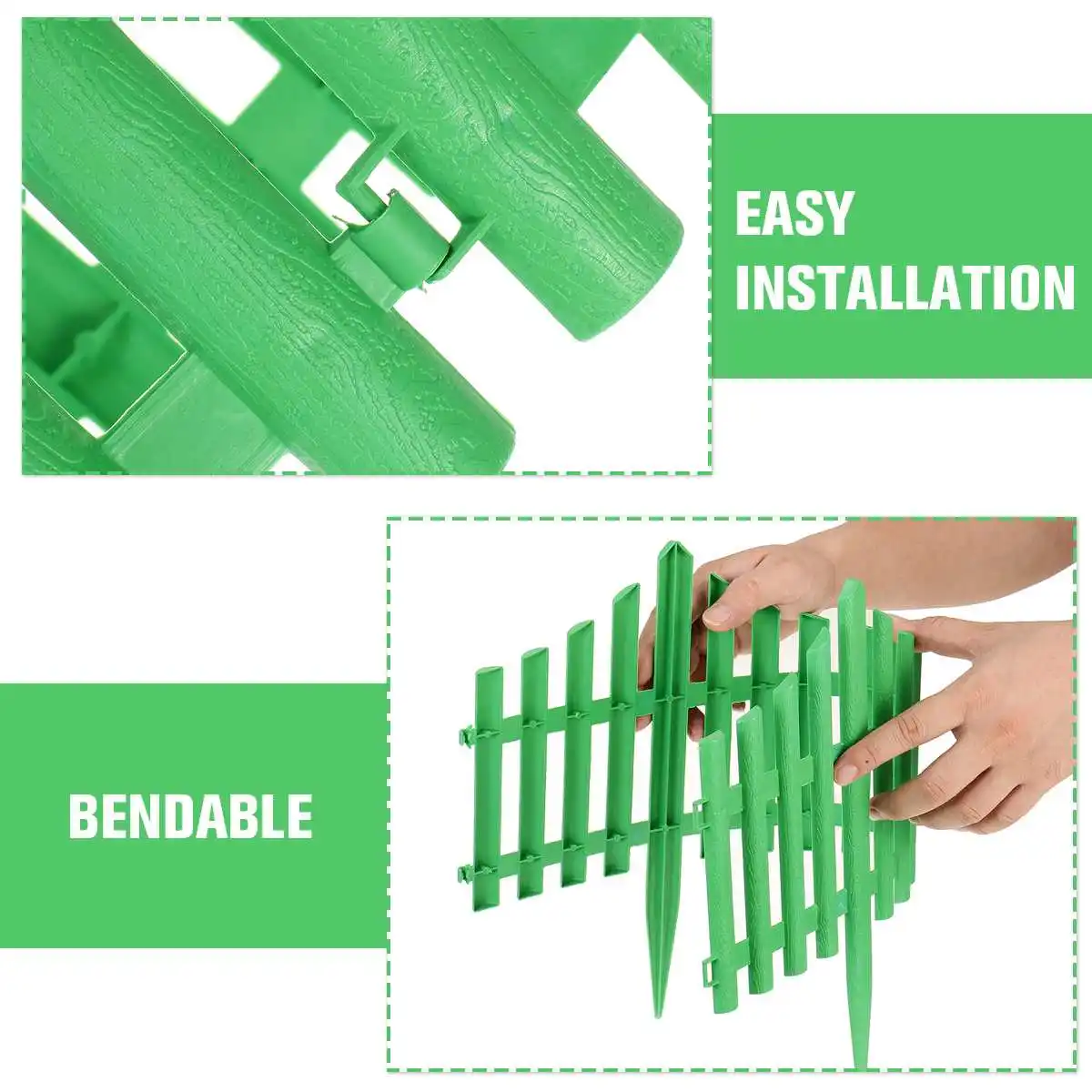 EASY INSTALLATION

BENDABLE