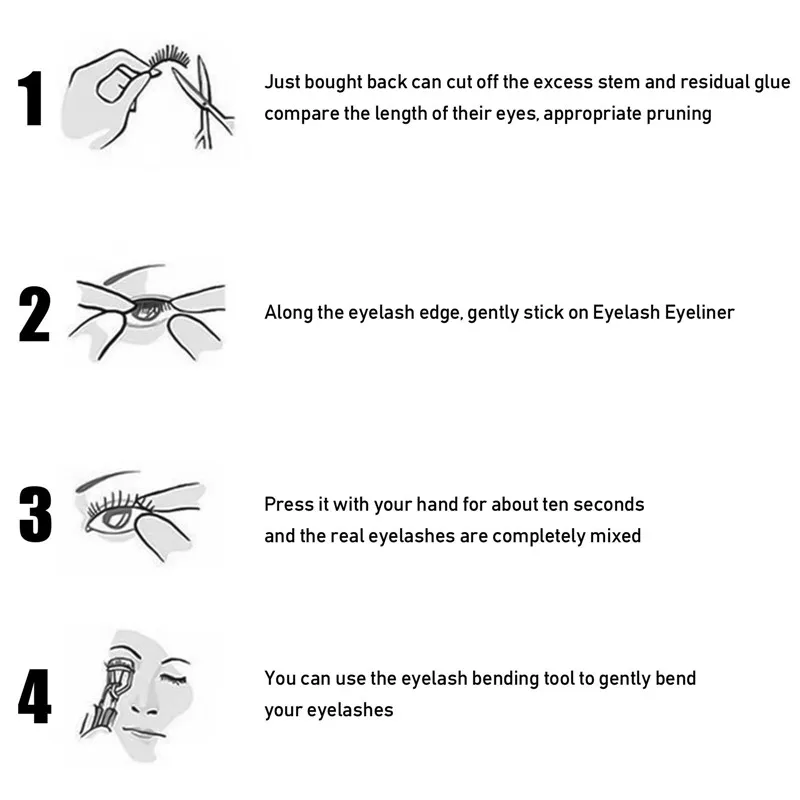 1

Just bought back can cut off the excess stem and residual glue compare the length of their eyes, appropriate pruning

2

Along the eyelash edge, gently stick on Eyelash Eyeliner

3

Press it with your hand for about ten seconds and the real eyelashes are completely mixed

4

You can use the eyelash bending tool to gently bend your eyelashes