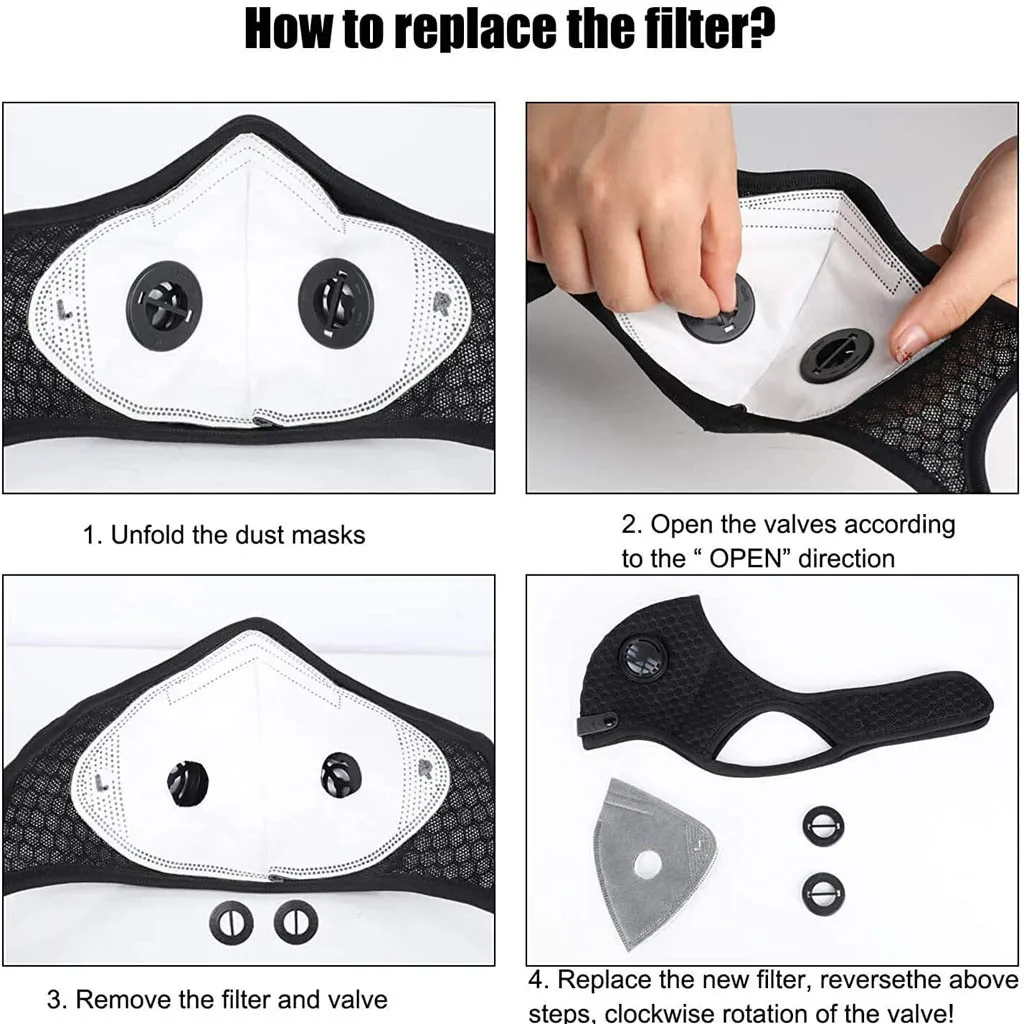 How to replace the filter?

L R

1. Unfold the dust masks

2. Open the valves according to the “ OPEN” direction

L R

3. Remove the filter and valve

4. Replace the new filter, reversethe above steps, clockwise rotation of the valve!