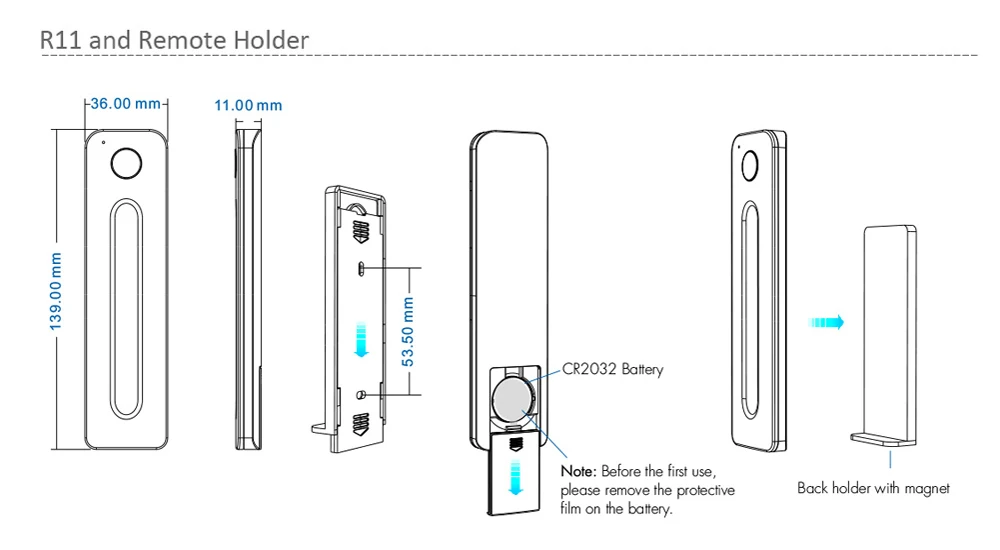 R11 and Remote Holder

36.00 mm

11.00 mm

139.00 mm

53.50 mm

CR2032 Battery

Note: Before the first use, please remove the protective film on the battery.

Back holder with magnet