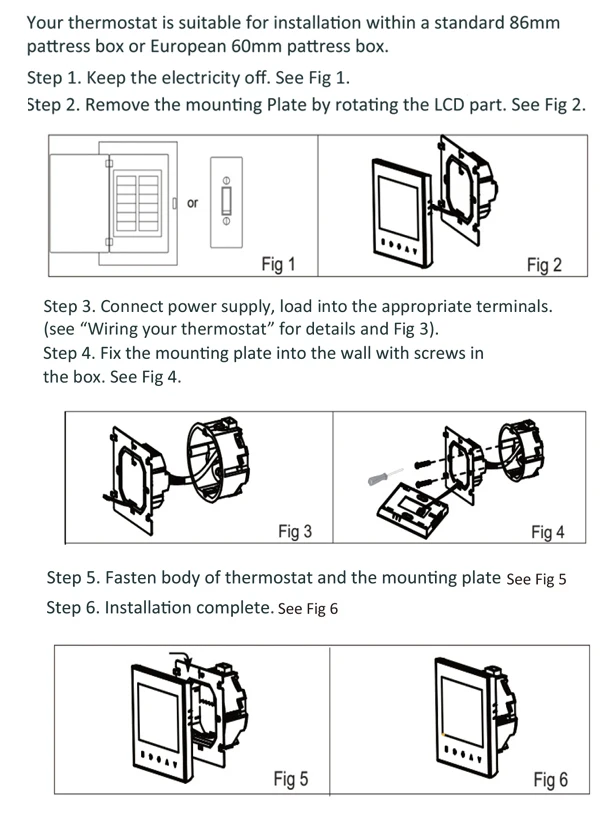 Your thermostat is suitable for installation within a standard 86mm pattress box or European 60mm pattress box.

Step 1. Keep the electricity off. See Fig 1.
Step 2. Remove the mounting Plate by rotating the LCD part. See Fig 2.

or

Fig 1

Fig 2

Step 3. Connect power supply, load into the appropriate terminals. (see "Wiring your thermostat" for details and Fig 3).
Step 4. Fix the mounting plate into the wall with screws in the box. See Fig 4.

Fig 3

Fig 4

Step 5. Fasten body of thermostat and the mounting plate See Fig 5
Step 6. Installation complete. See Fig 6

Fig 5

Fig 6