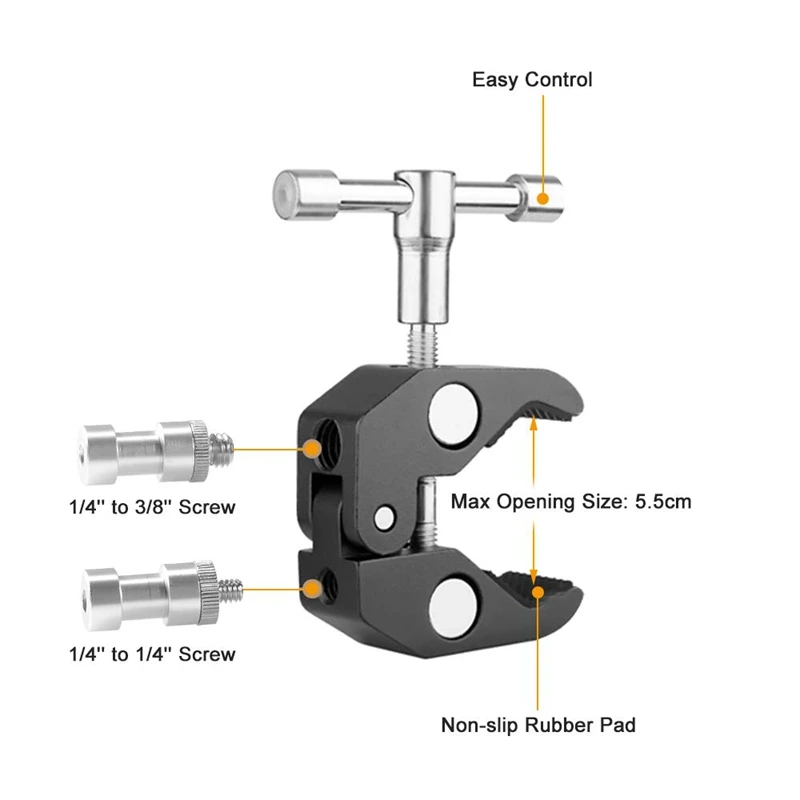 Easy Control

1/4'' to 3/8'' Screw

Max Opening Size: 5.5cm

1/4'' to 1/4'' Screw

Non-slip Rubber Pad