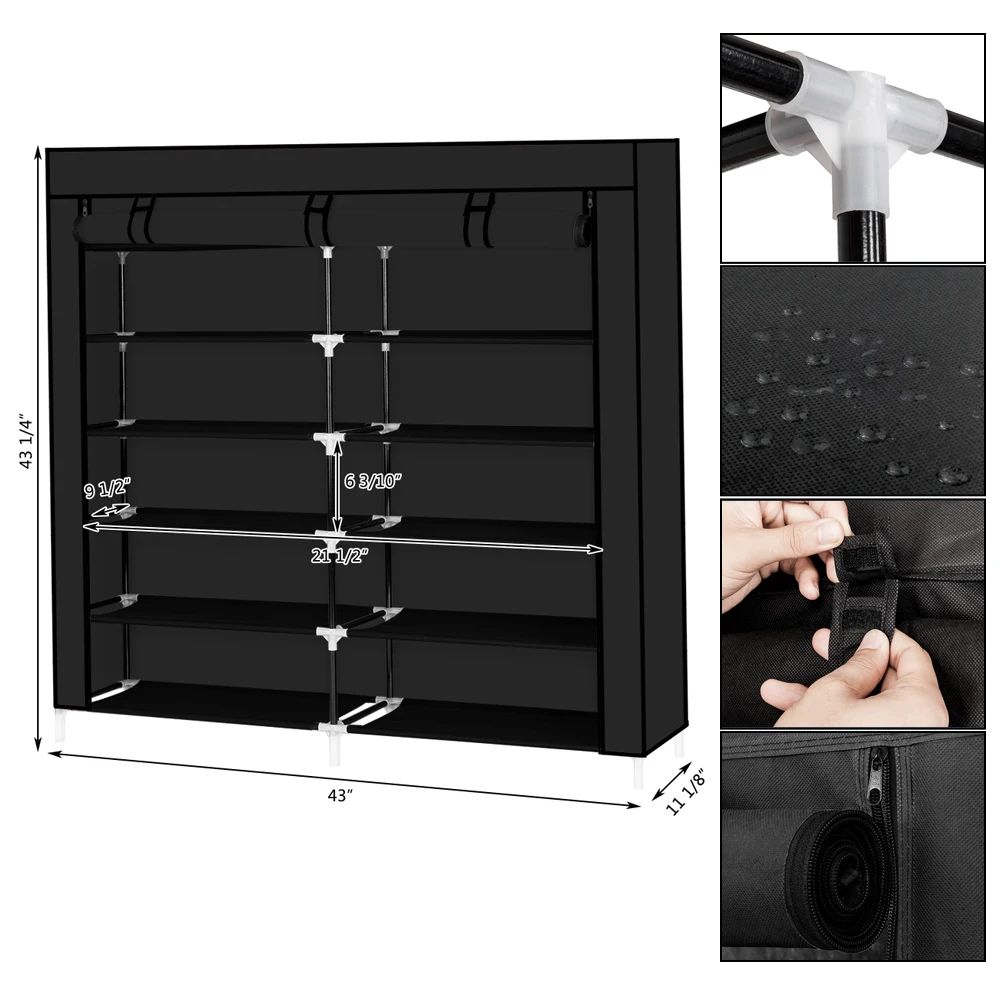 43 1/4"

9 1/2"

6 3/10"

21 1/2"

43"

11 1/8"