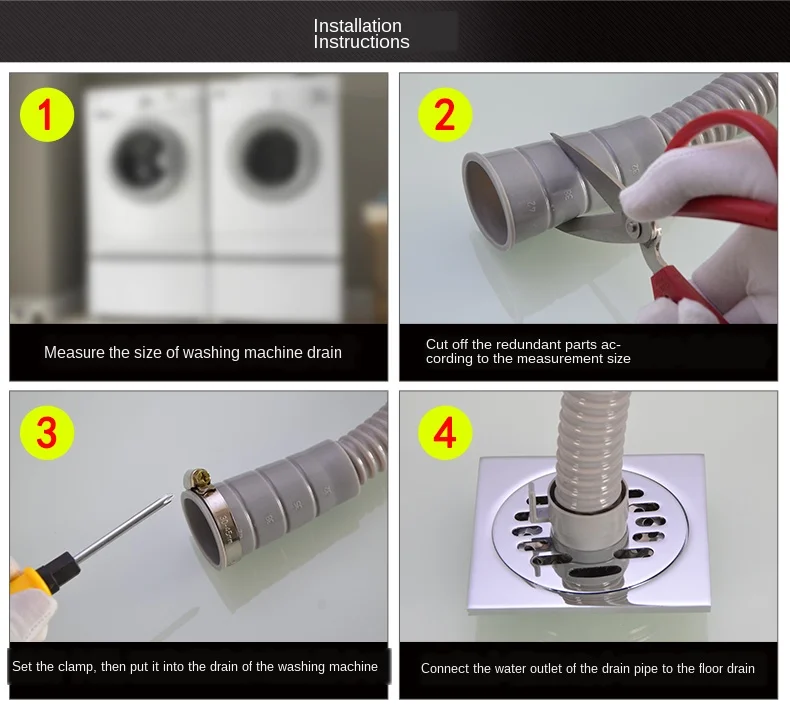 Installation Instructions

1

Measure the size of washing machine drain

2

Cut off the redundant parts according to the measurement size

3

Set the clamp, then put it into the drain of the washing machine

4

Connect the water outlet of the drain pipe to the floor drain